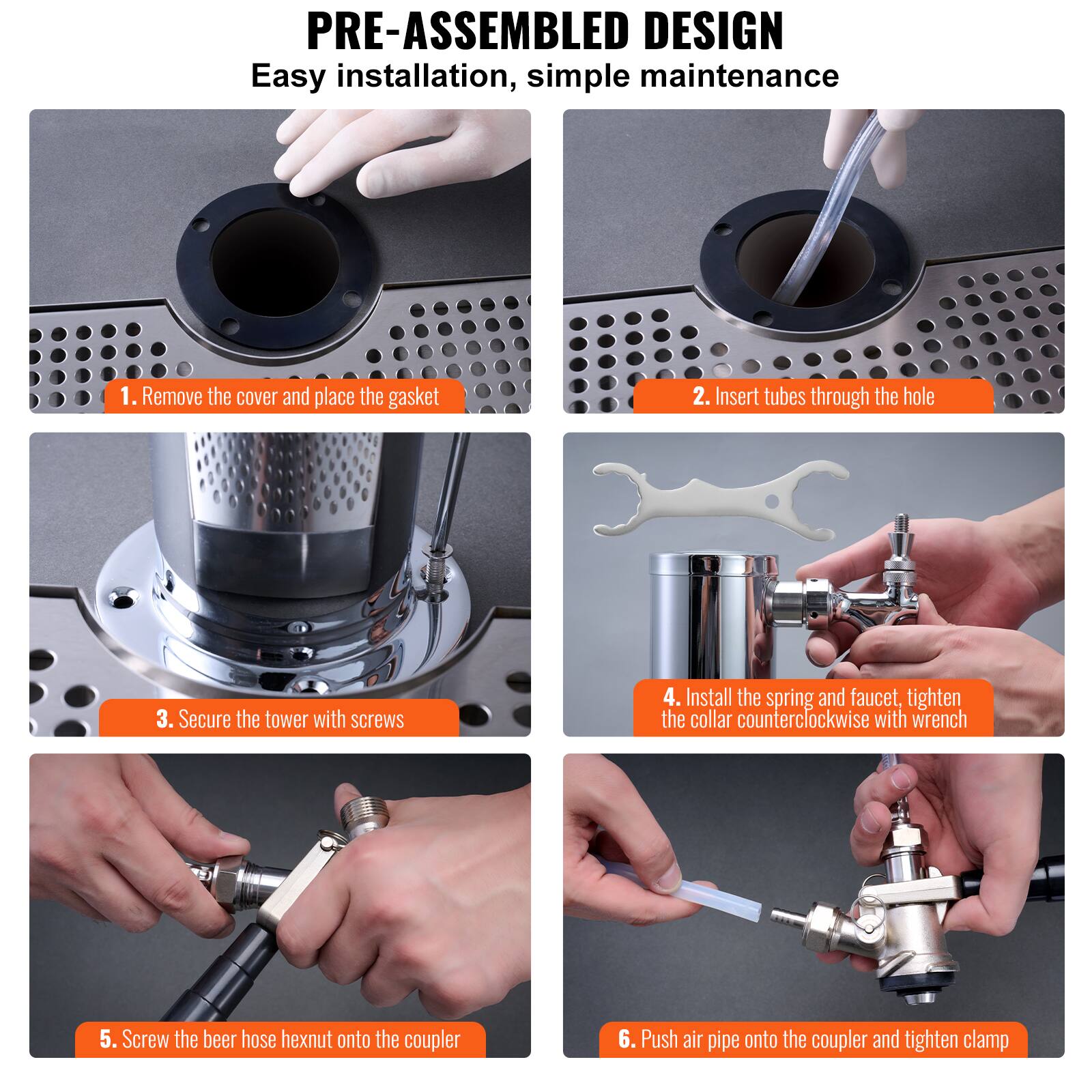 PRE-ASSEMBLED DESIGN
Easy installation, simple maintenance

1. Remove the cover and place the gasket

2. Insert tubes through the hole

3. Secure the tower with screws

4. Install the spring and faucet, tighten the collar counterclockwise with wrench

5. Screw the beer hose hexnut onto the coupler

6. Push air pipe onto the coupler and tighten clamp