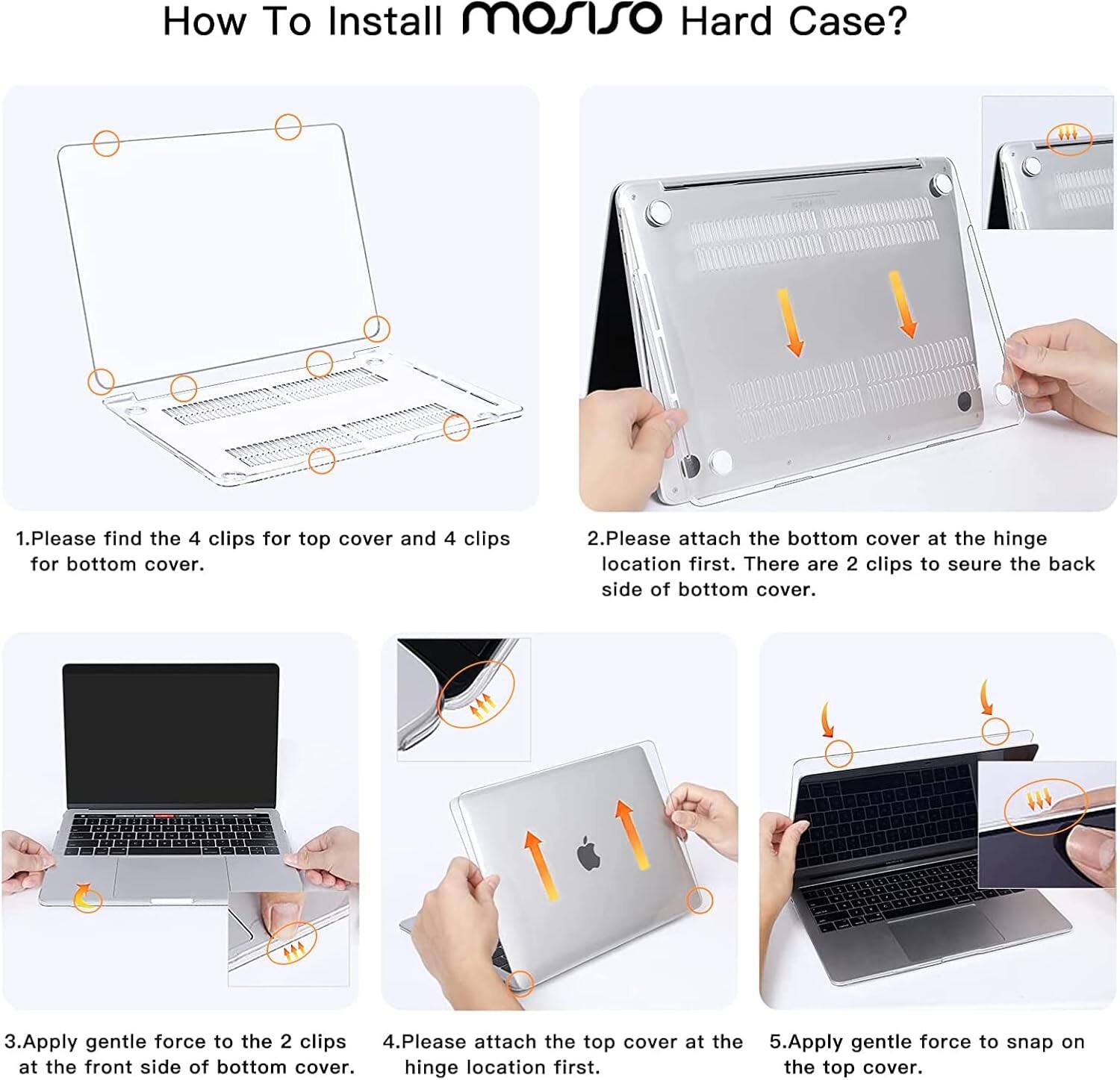 How To Install MOSISO Hard Case?

1.Please find the 4 clips for top cover and 4 clips for bottom cover.

2.Please attach the bottom cover at the hinge location first. There are 2 clips to seure the back side of bottom cover.

3.Apply gentle force to the 2 clips at the front side of bottom cover.

4.Please attach the top cover at the hinge location first.

5.Apply gentle force to snap on the top cover.