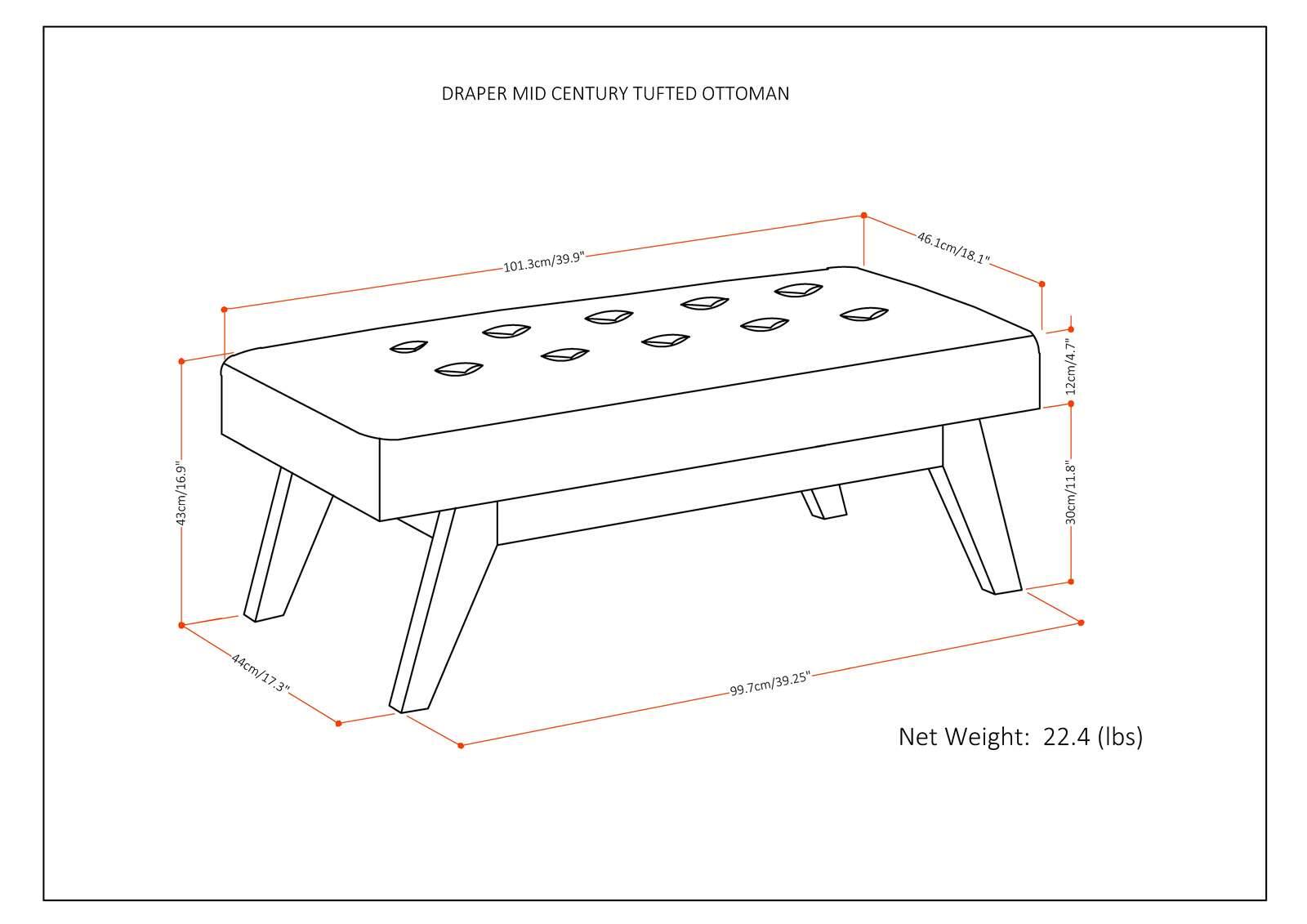 DRAPER MID CENTURY TUFTED OTTOMAN

101.3cm/39.9"

46.1cm/18.1"

12cm/4.7"

43cm/16.9"

30cm/11.8"

44cm/17.3"

99.7cm/39.25"

Net Weight: 22.4 (lbs)