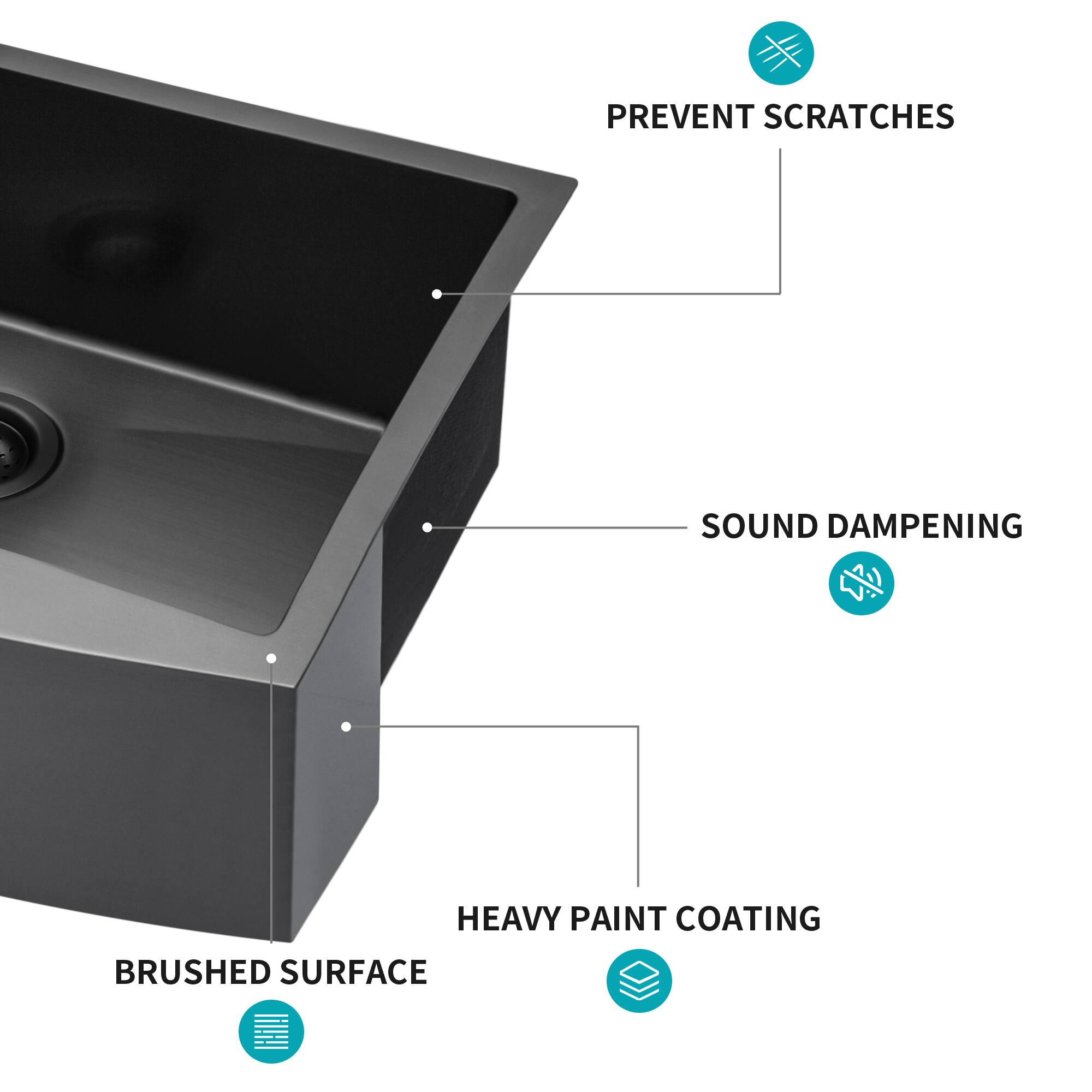 PREVENT SCRATCHES

SOUND DAMPENING

HEAVY PAINT COATING

BRUSHED SURFACE