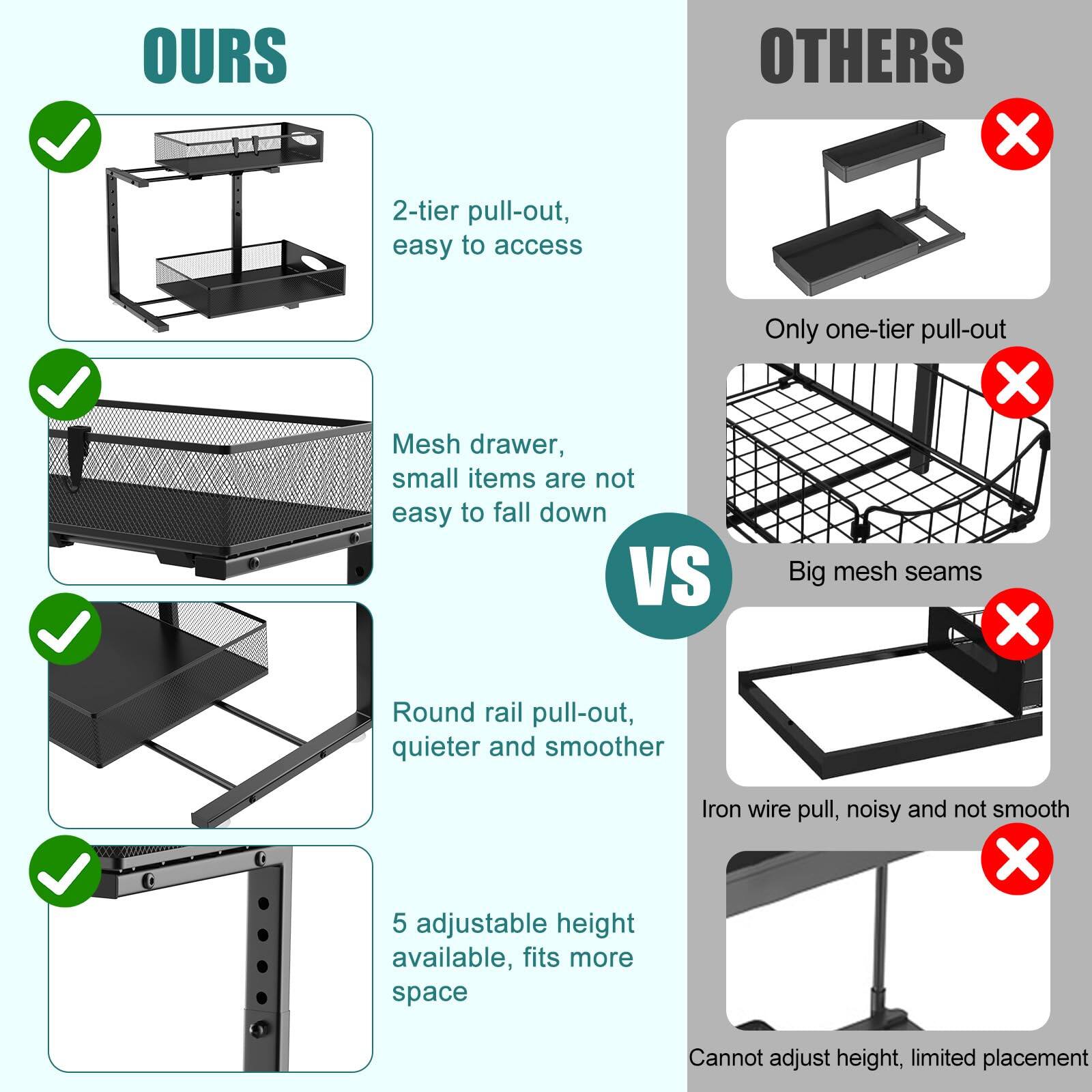 OURS

2-tier pull-out, easy to access

Mesh drawer, small items are not easy to fall down

Round rail pull-out, quieter and smoother

5 adjustable height available, fits more space

VS

OTHERS

Only one-tier pull-out

Big mesh seams

Iron wire pull, noisy and not smooth

Cannot adjust height, limited placement