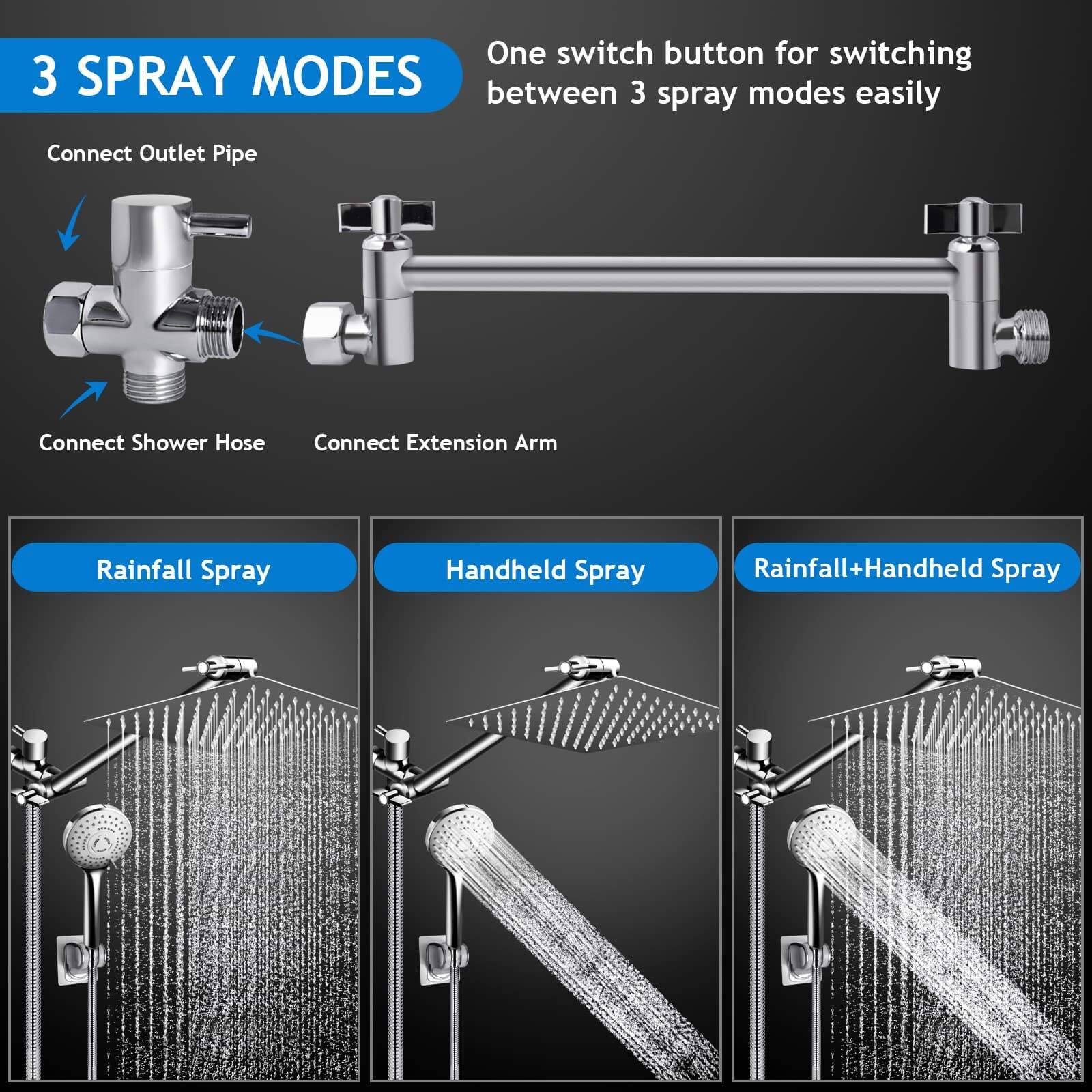 3 SPRAY MODES

One switch button for switching between 3 spray modes easily

Connect Outlet Pipe

Connect Shower Hose

Connect Extension Arm

Rainfall Spray

Handheld Spray

Rainfall+Handheld Spray