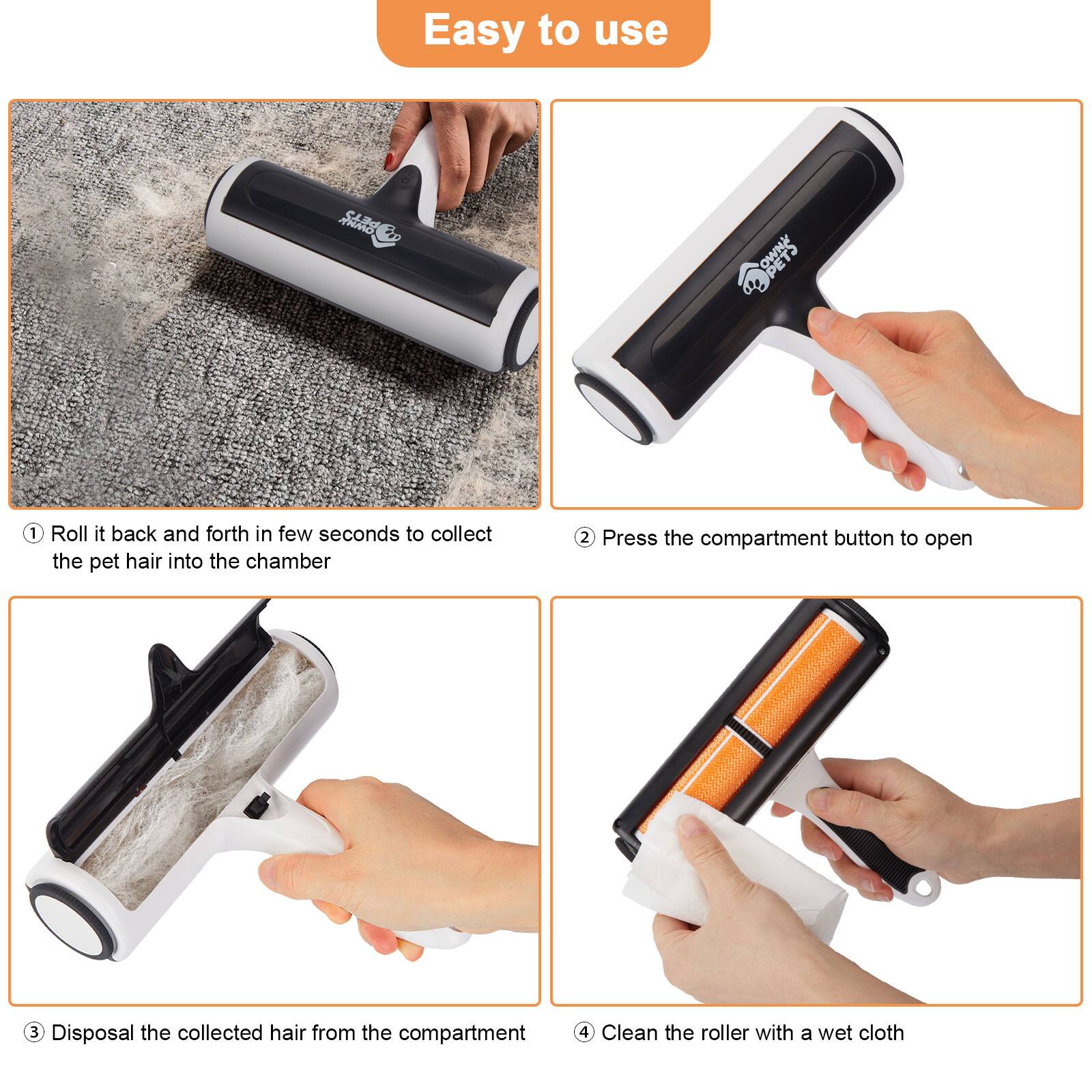 Easy to use

OWN PETS

OWN PETS

① Roll it back and forth in few seconds to collect the pet hair into the chamber

② Press the compartment button to open

③ Disposal the collected hair from the compartment

④ Clean the roller with a wet cloth