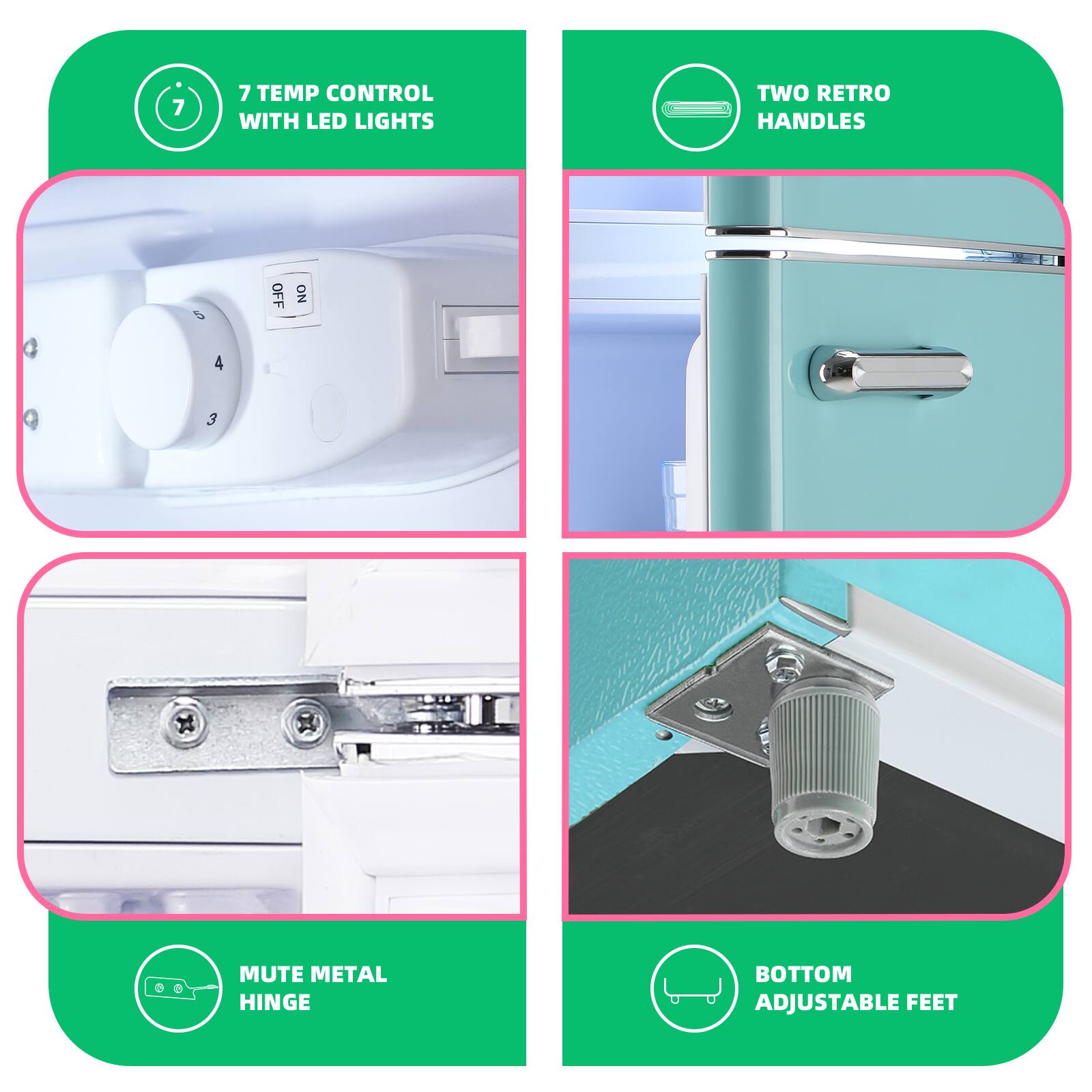 7

7 TEMP CONTROL WITH LED LIGHTS

TWO RETRO HANDLES

ON
OFF

5
4
3

MUTE METAL HINGE

BOTTOM ADJUSTABLE FEET