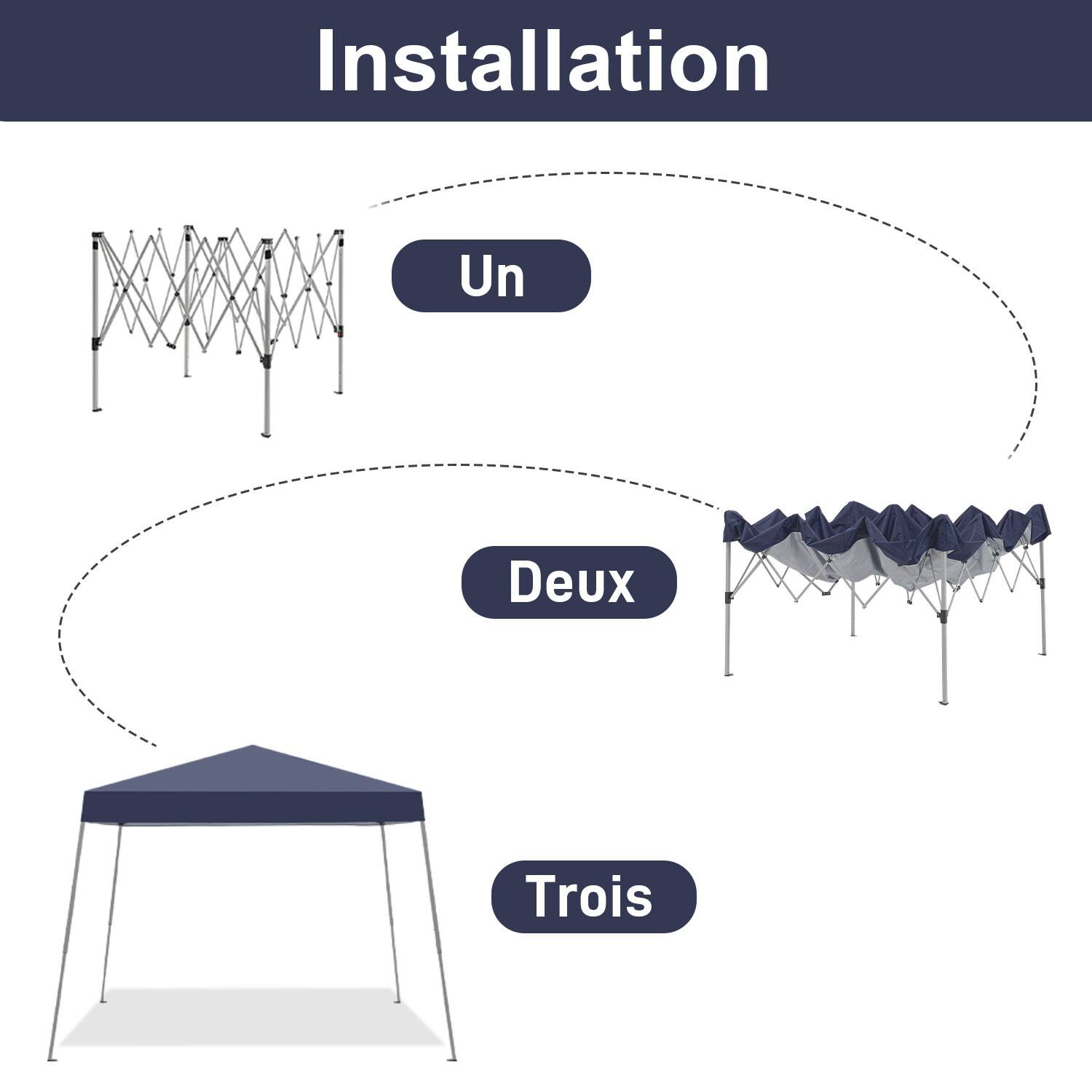 Installation

Un

Deux

Trois