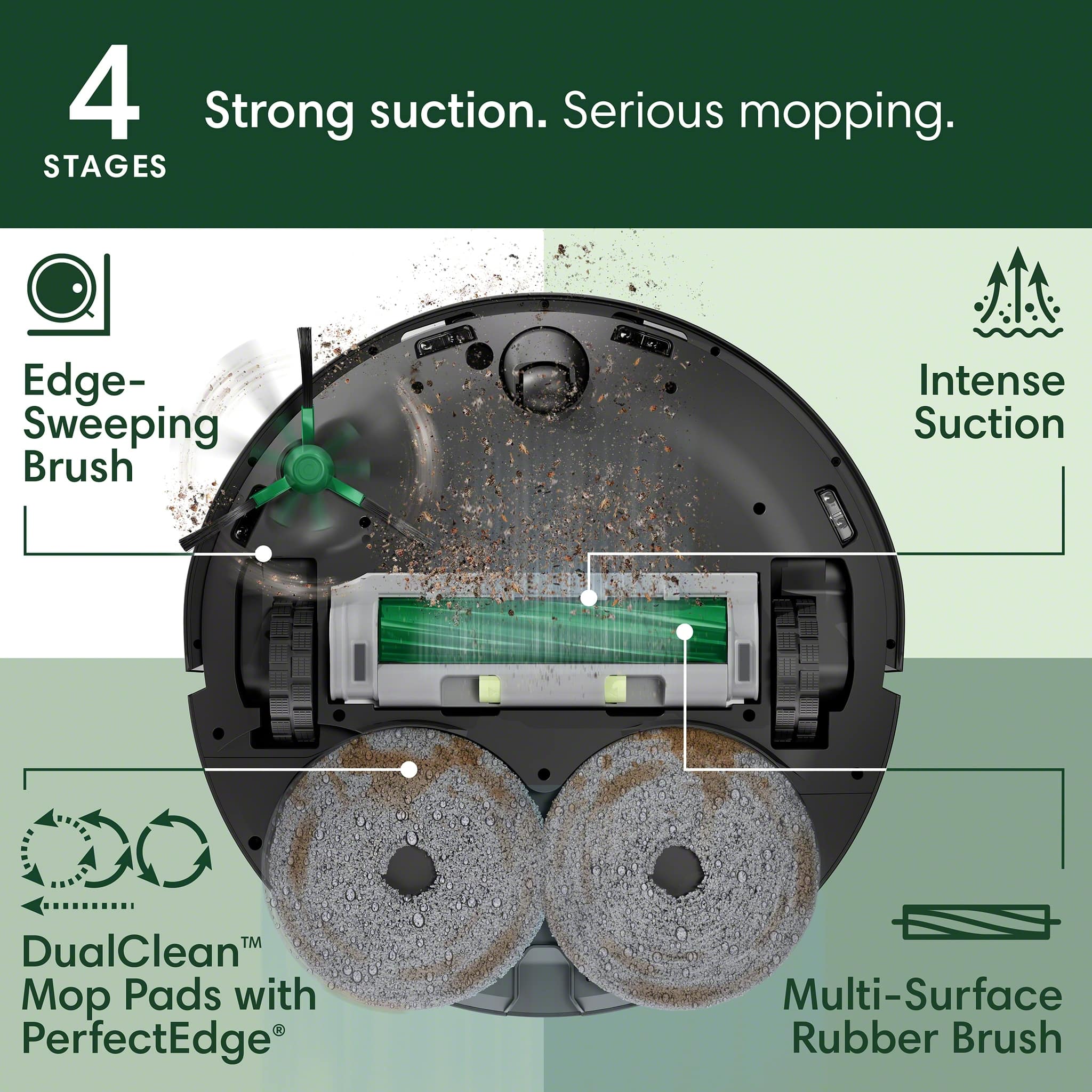 4
STAGES

Strong suction. Serious mopping.

Edge-Sweeping Brush

Intense Suction

DualClean™ Mop Pads with PerfectEdge®

Multi-Surface Rubber Brush