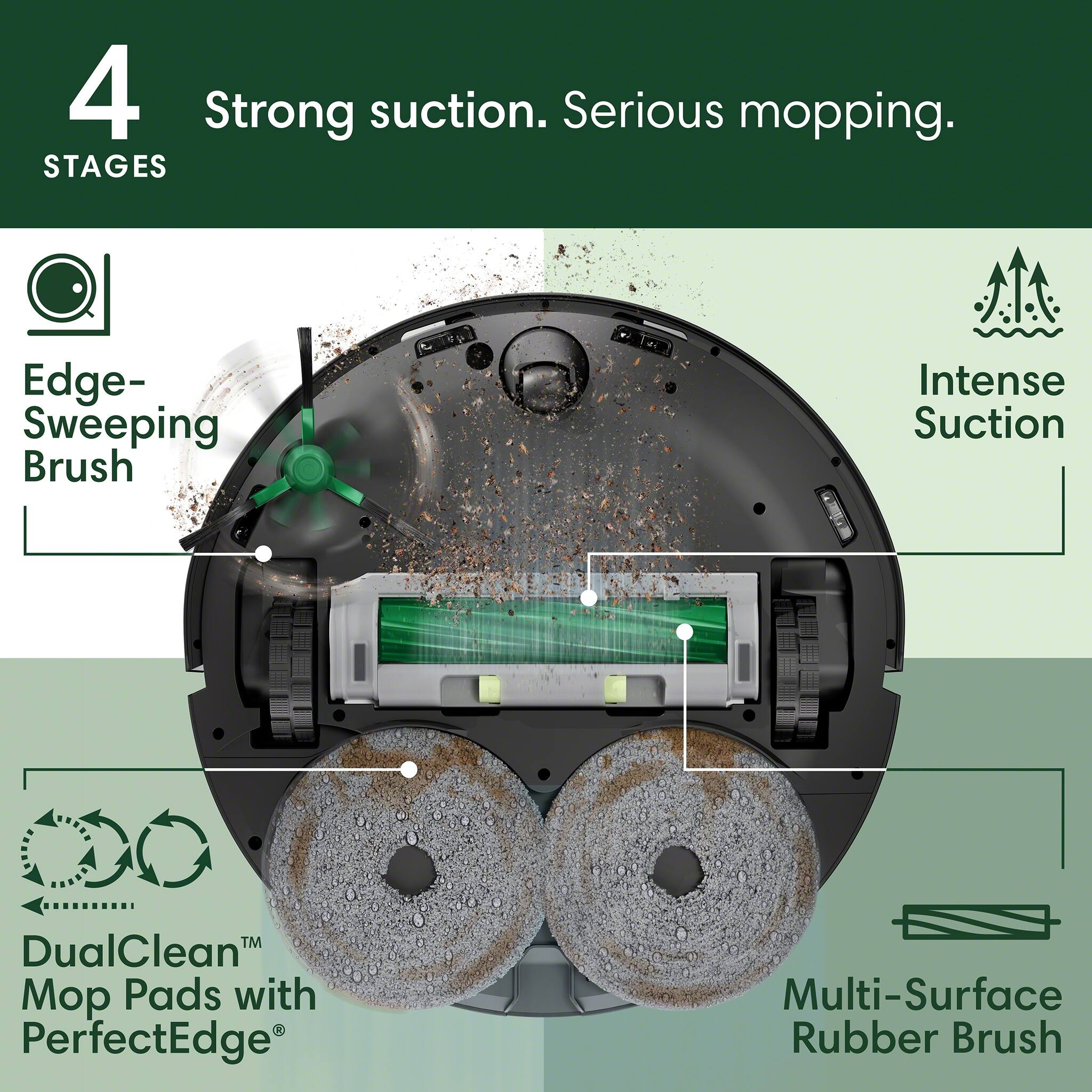 4
STAGES

Strong suction. Serious mopping.

Edge-Sweeping Brush

Intense Suction

DualClean™ Mop Pads with PerfectEdge®

Multi-Surface Rubber Brush