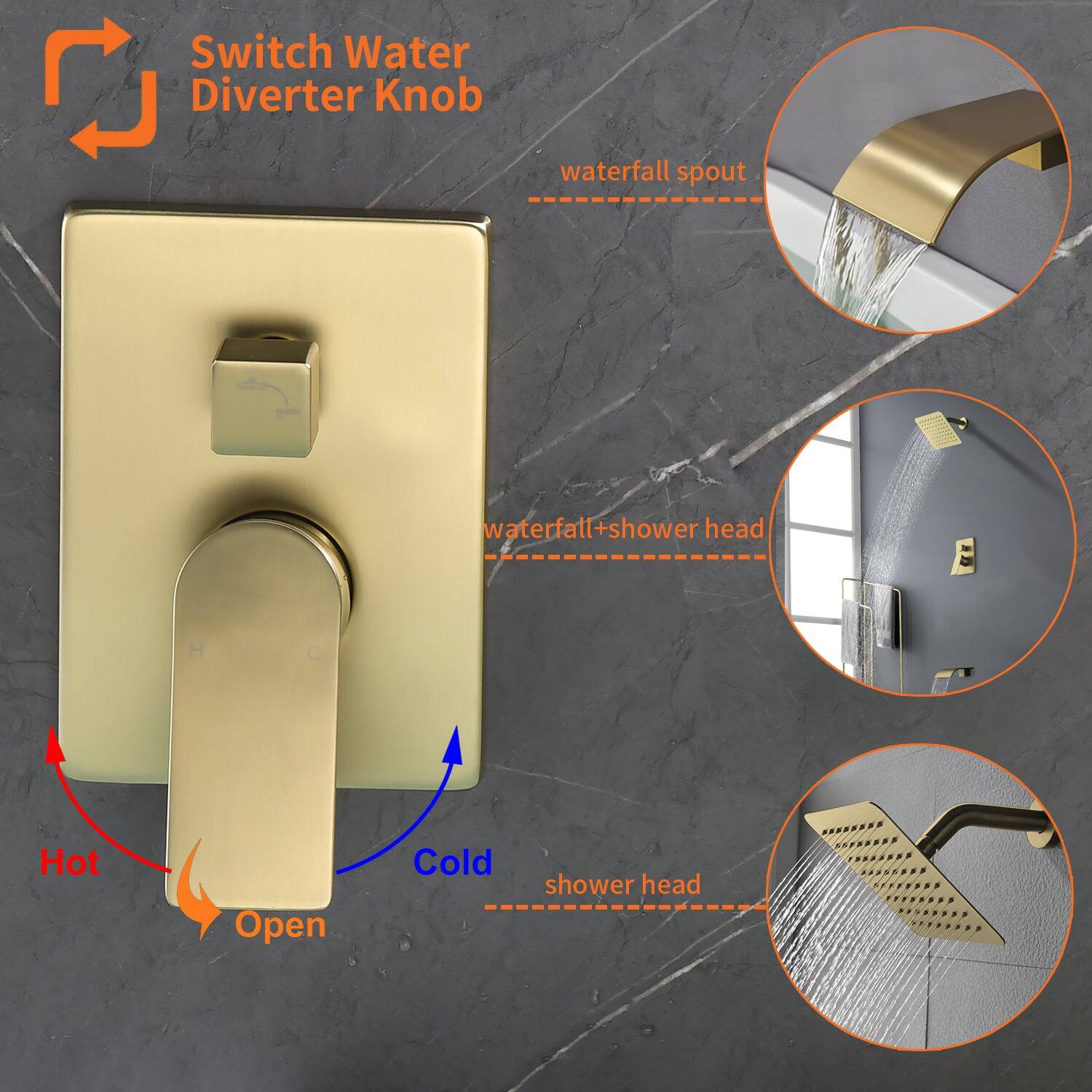 Switch Water Diverter Knob

waterfall spout

waterfall+shower head

shower head

H C

Hot

Cold

Open