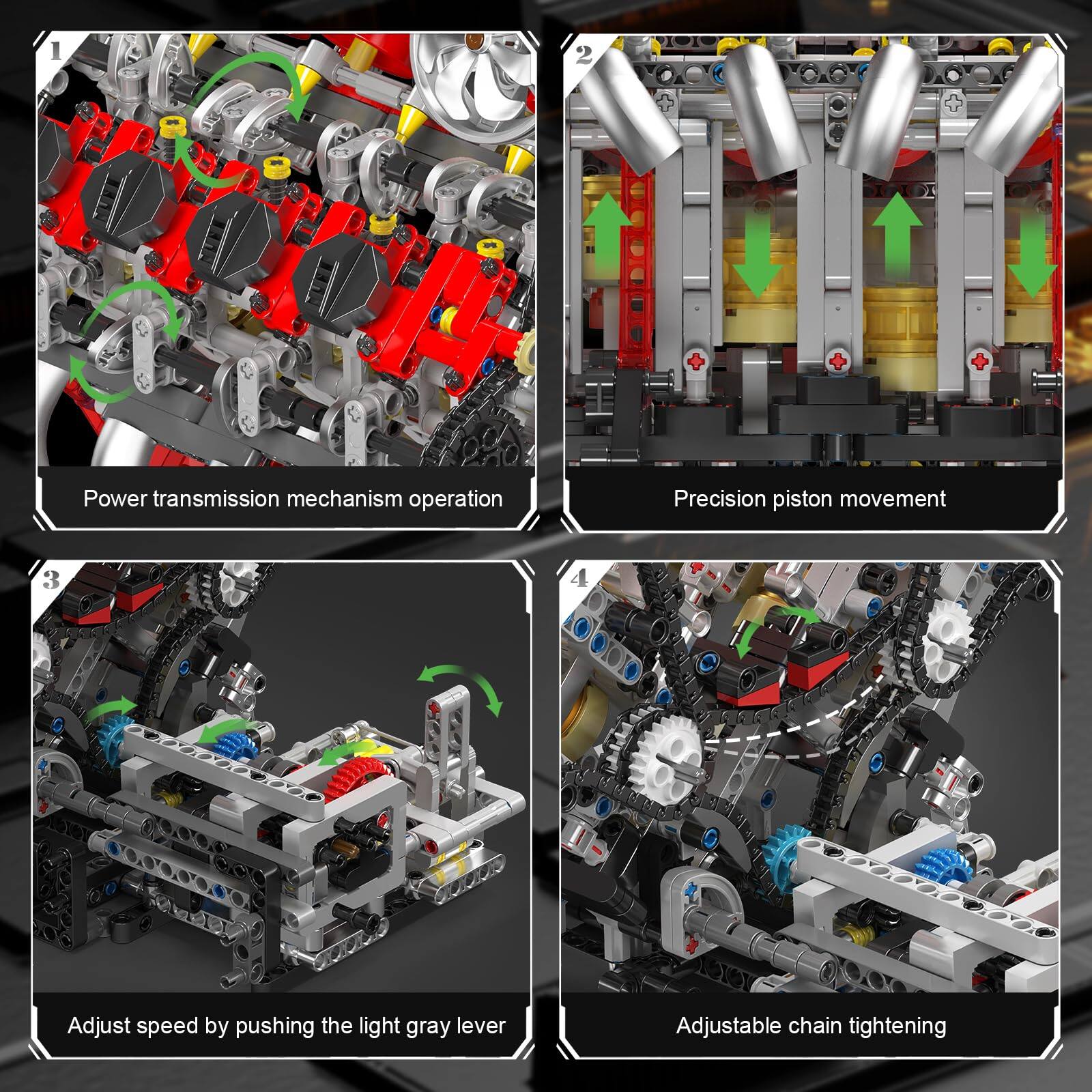 1

Power transmission mechanism operation

2

Precision piston movement

3

Adjust speed by pushing the light gray lever

4

Adjustable chain tightening