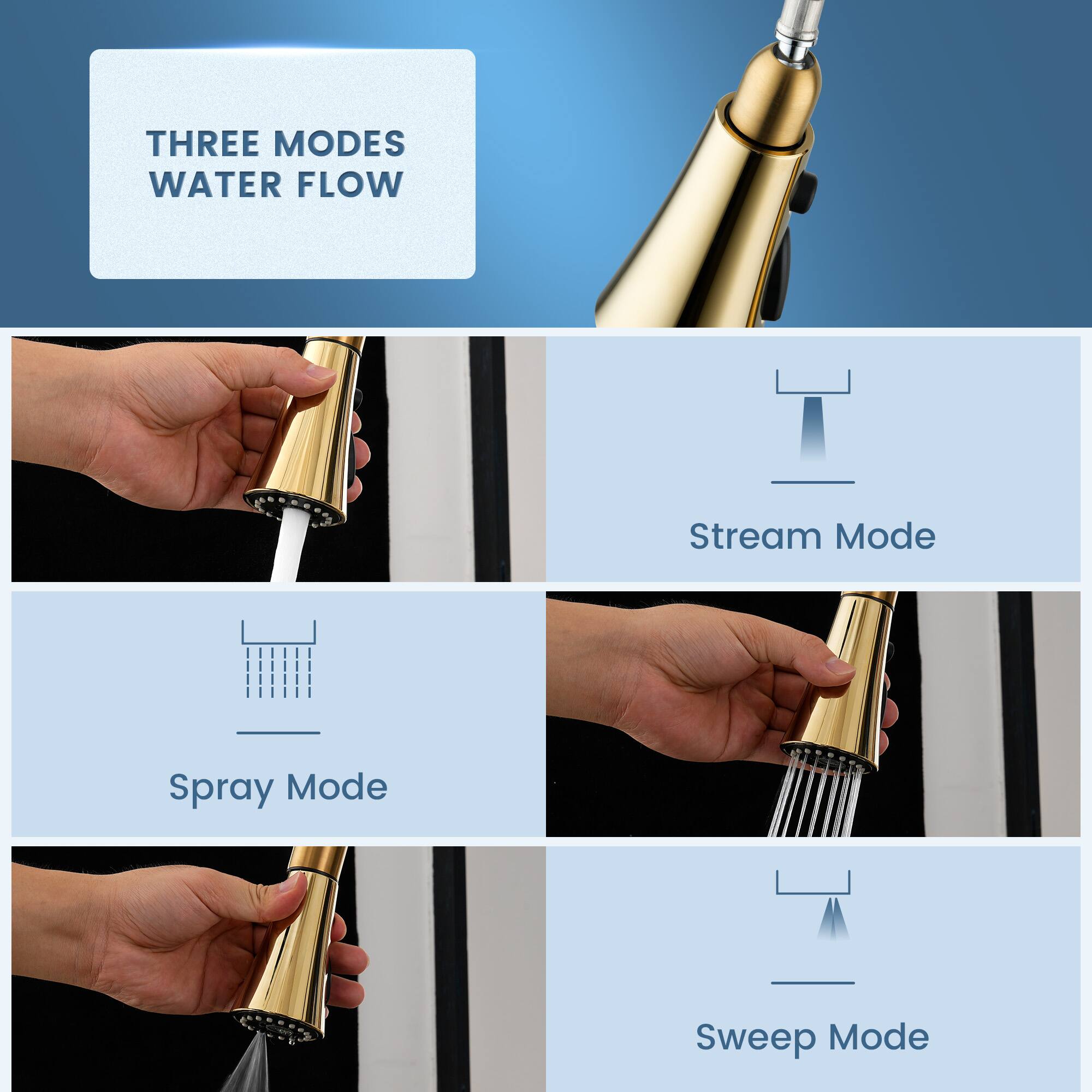 THREE MODES
WATER FLOW

Stream Mode

Spray Mode

Sweep Mode