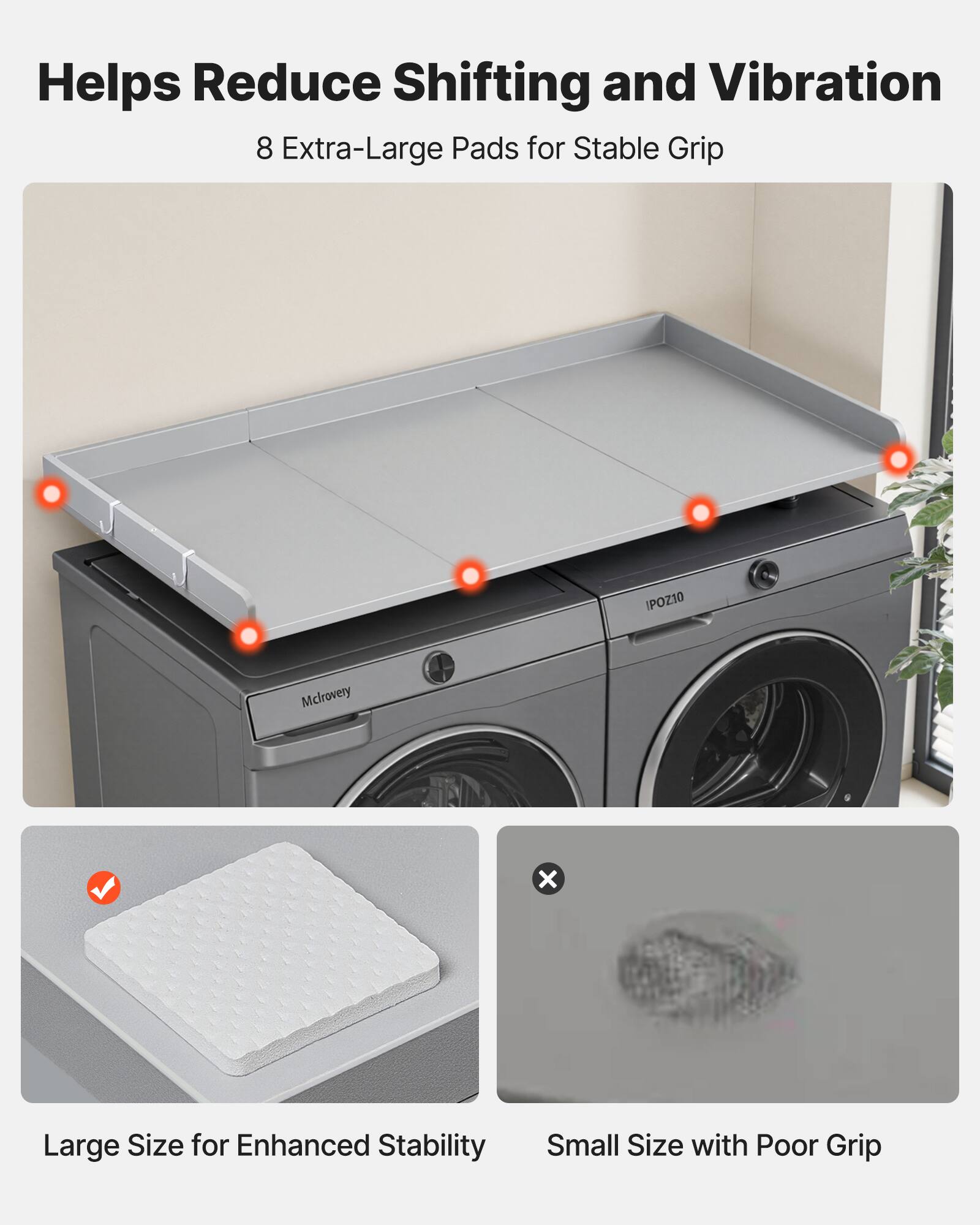 Helps Reduce Shifting and Vibration

8 Extra-Large Pads for Stable Grip

IPOZ10

Mclrovery

Large Size for Enhanced Stability

Small Size with Poor Grip