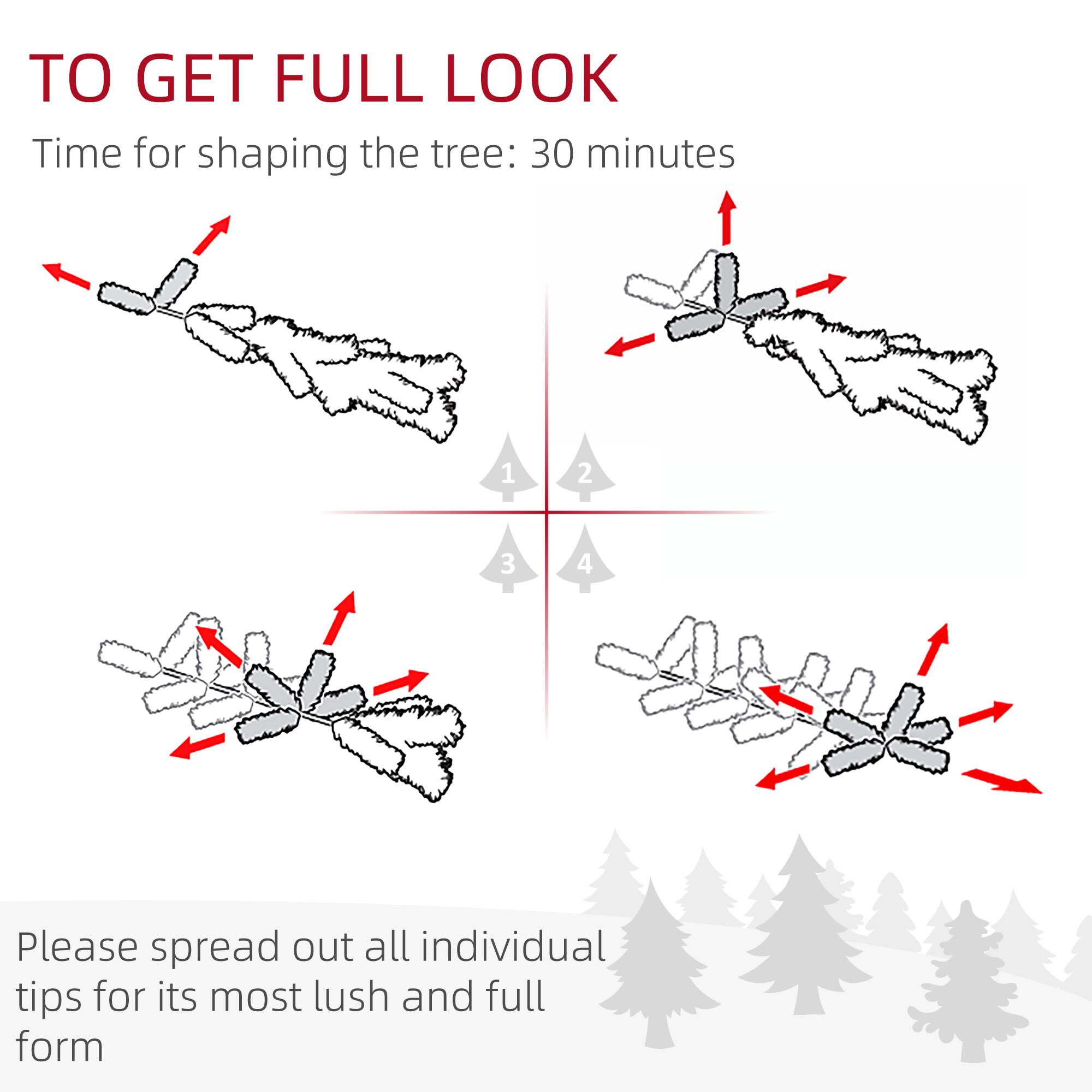 TO GET FULL LOOK

Time for shaping the tree: 30 minutes

1
2
3
4

Please spread out all individual tips for its most lush and full form