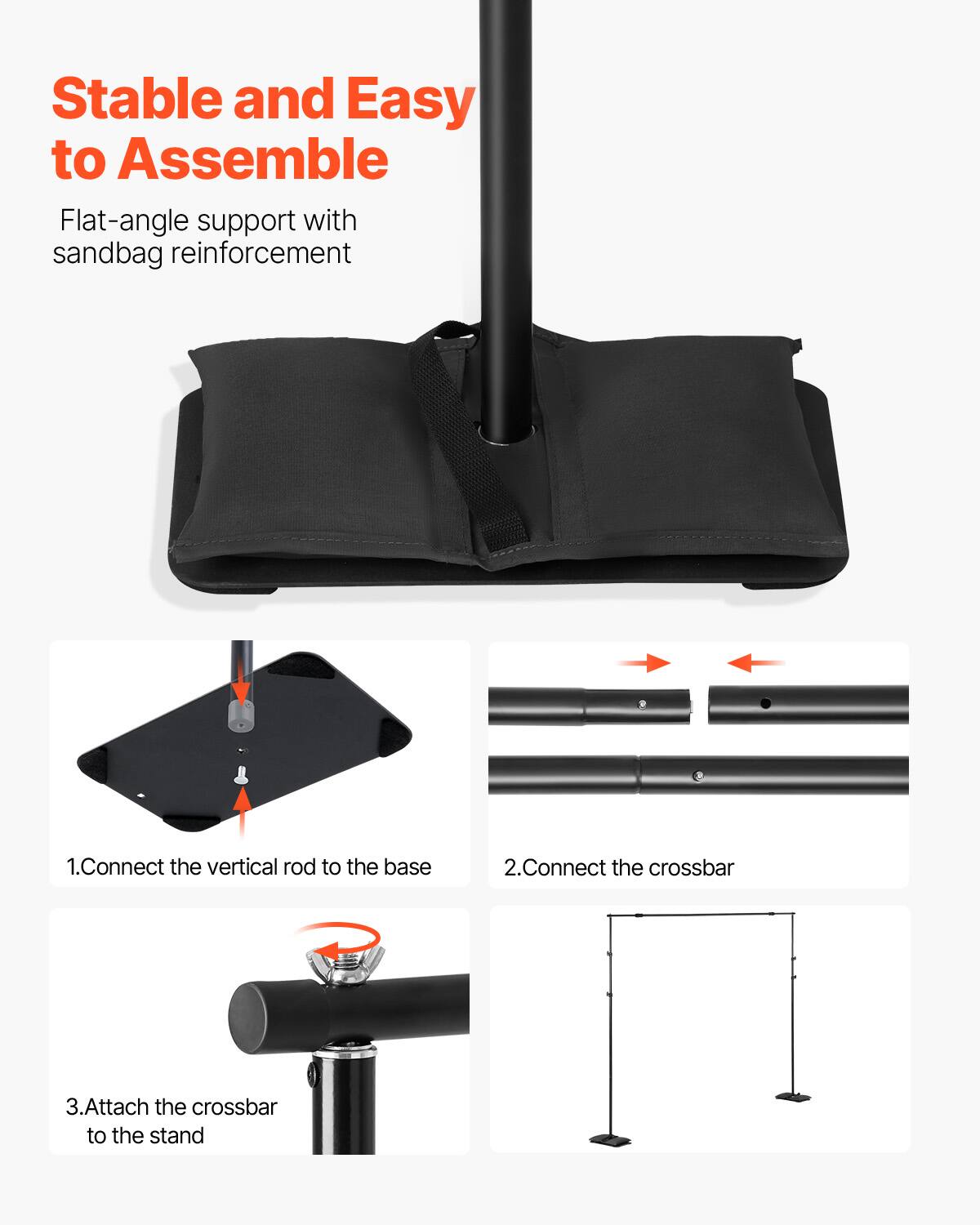 Stable and Easy to Assemble

Flat-angle support with sandbag reinforcement

1.Connect the vertical rod to the base

2.Connect the crossbar

3.Attach the crossbar to the stand