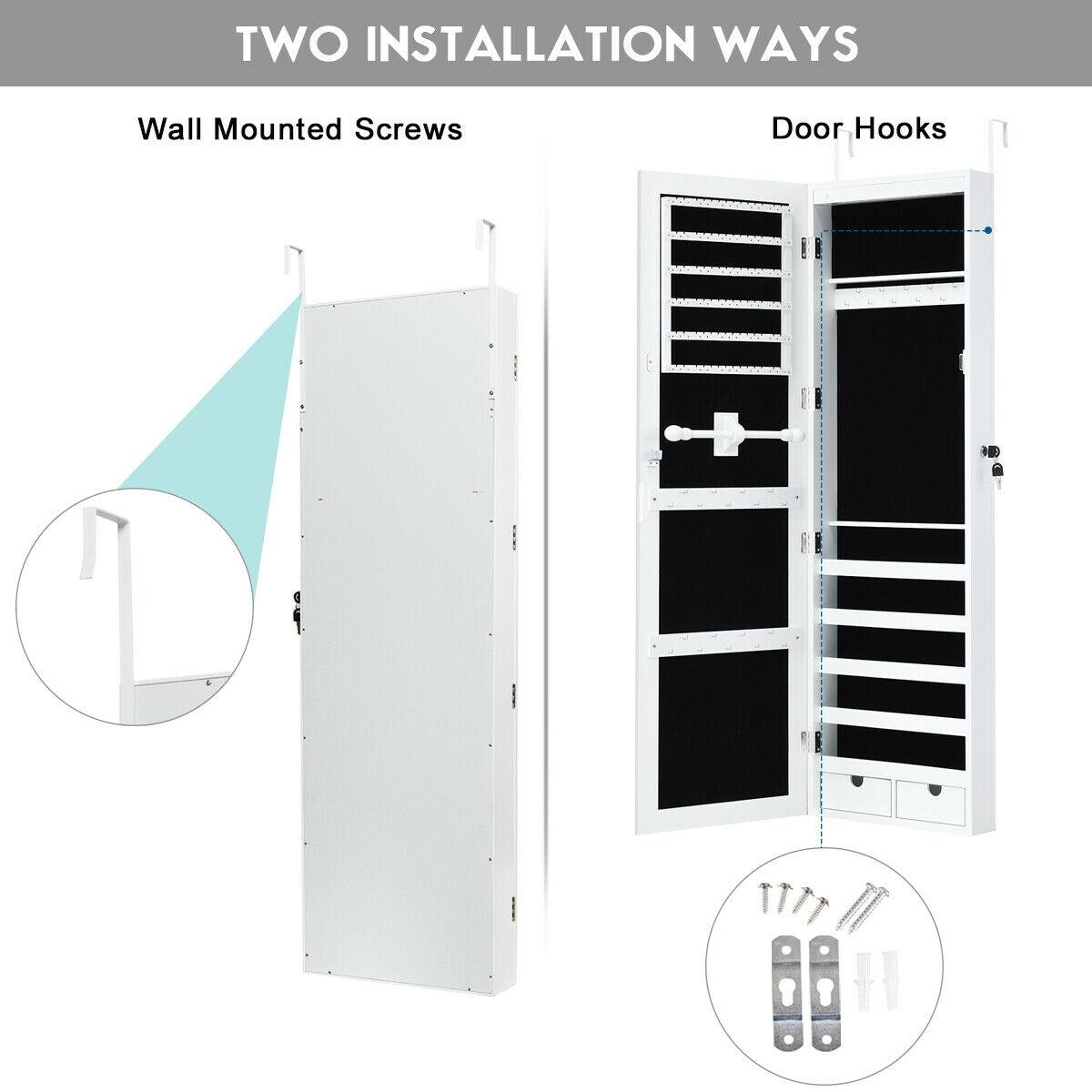 TWO INSTALLATION WAYS

Wall Mounted Screws

Door Hooks