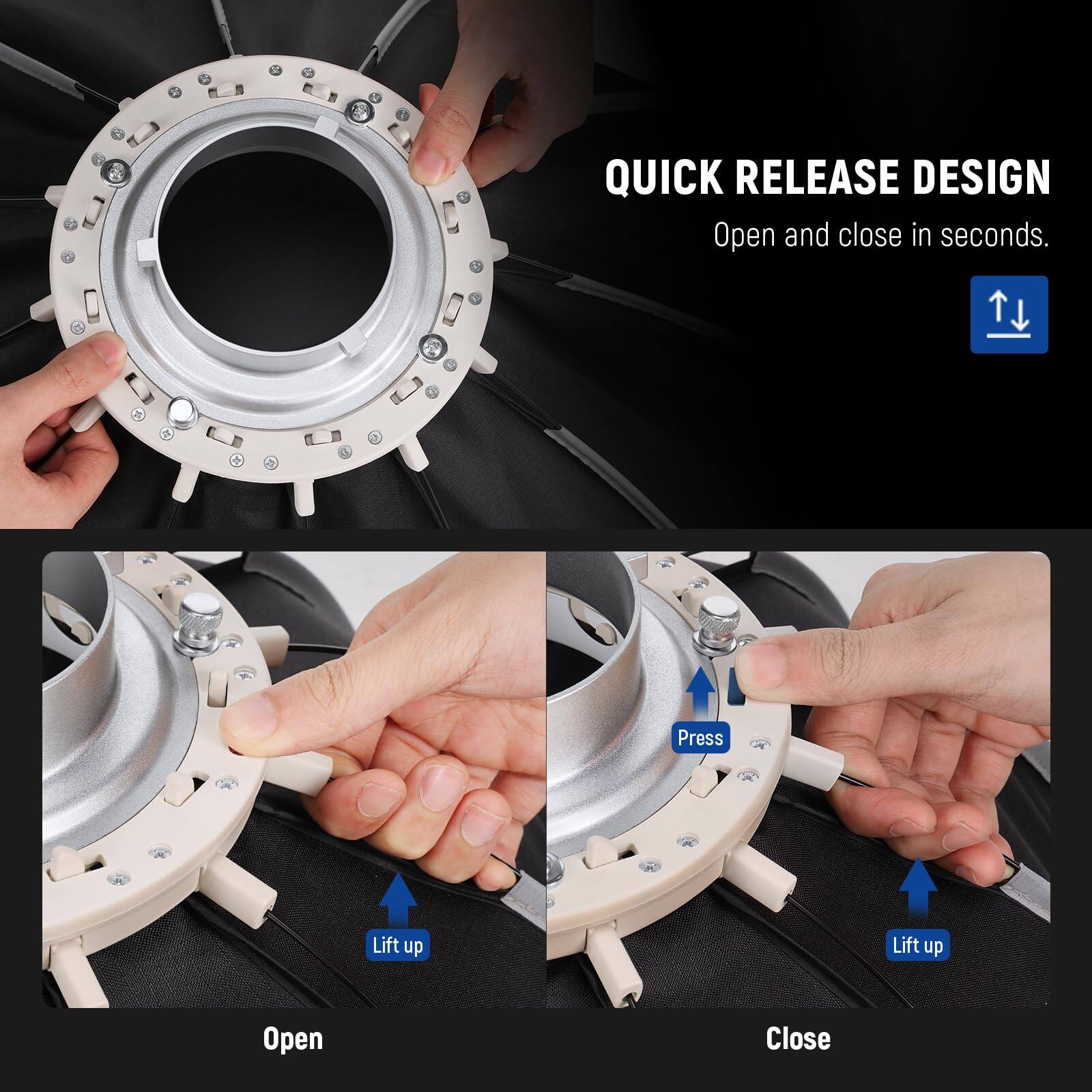 QUICK RELEASE DESIGN

Open and close in seconds.

Lift up

Press

Lift up

Open

Close