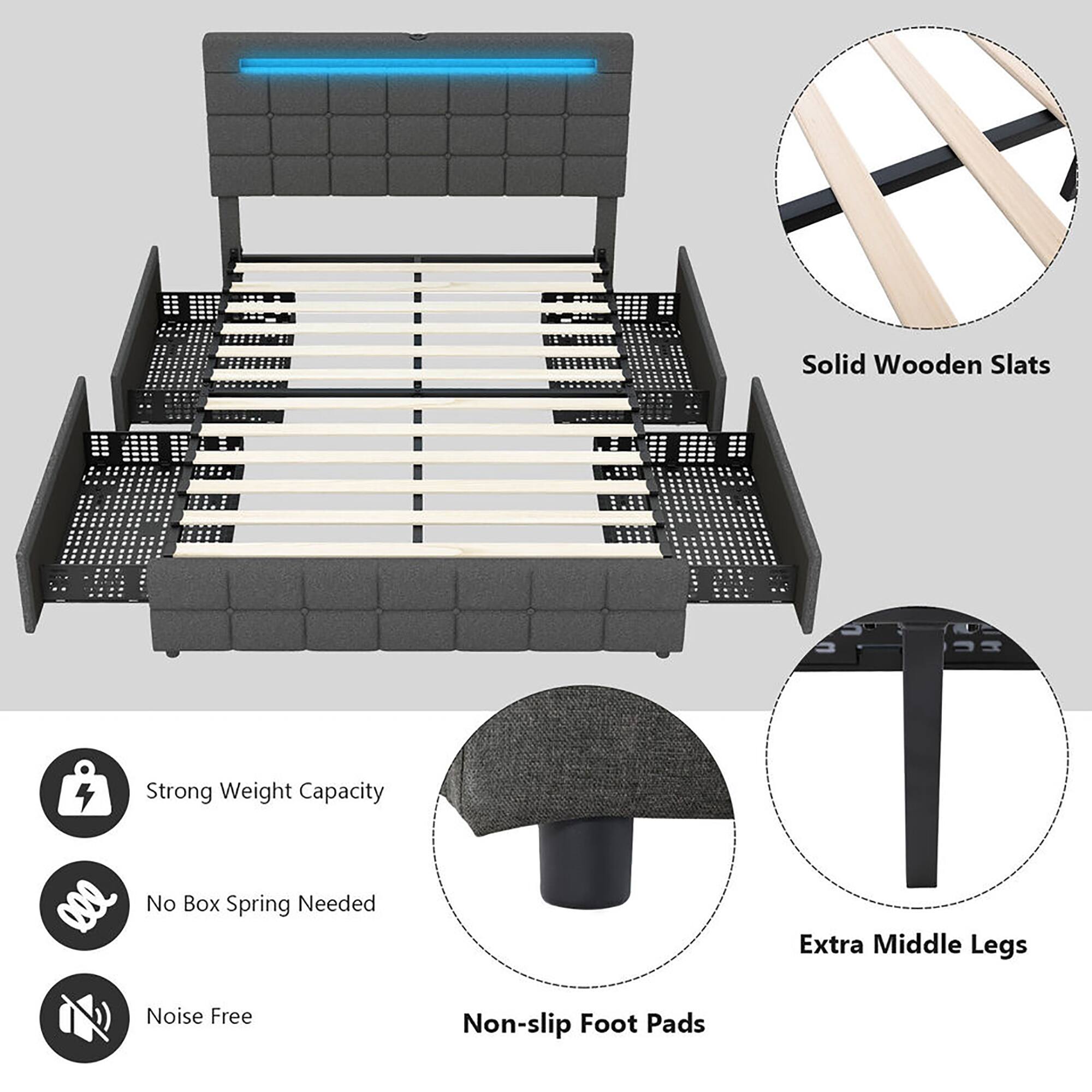 Solid Wooden Slats

Strong Weight Capacity

No Box Spring Needed

Noise Free

Non-slip Foot Pads

Extra Middle Legs