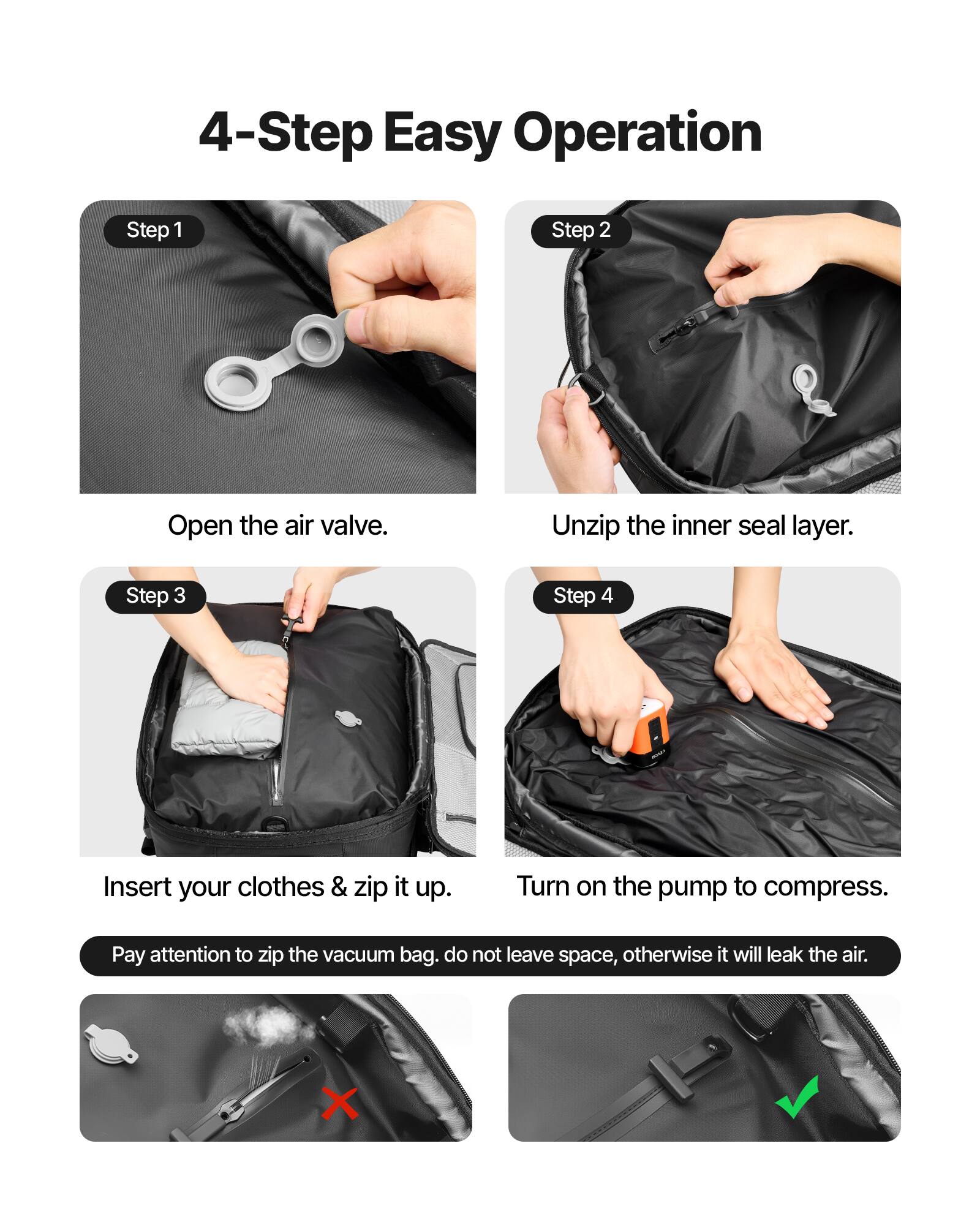 4-Step Easy Operation

Step 1

Open the air valve.

Step 2

Unzip the inner seal layer.

Step 3

Insert your clothes & zip it up.

Step 4

VEVOR

Turn on the pump to compress.

Pay attention to zip the vacuum bag. do not leave space, otherwise it will leak the air.