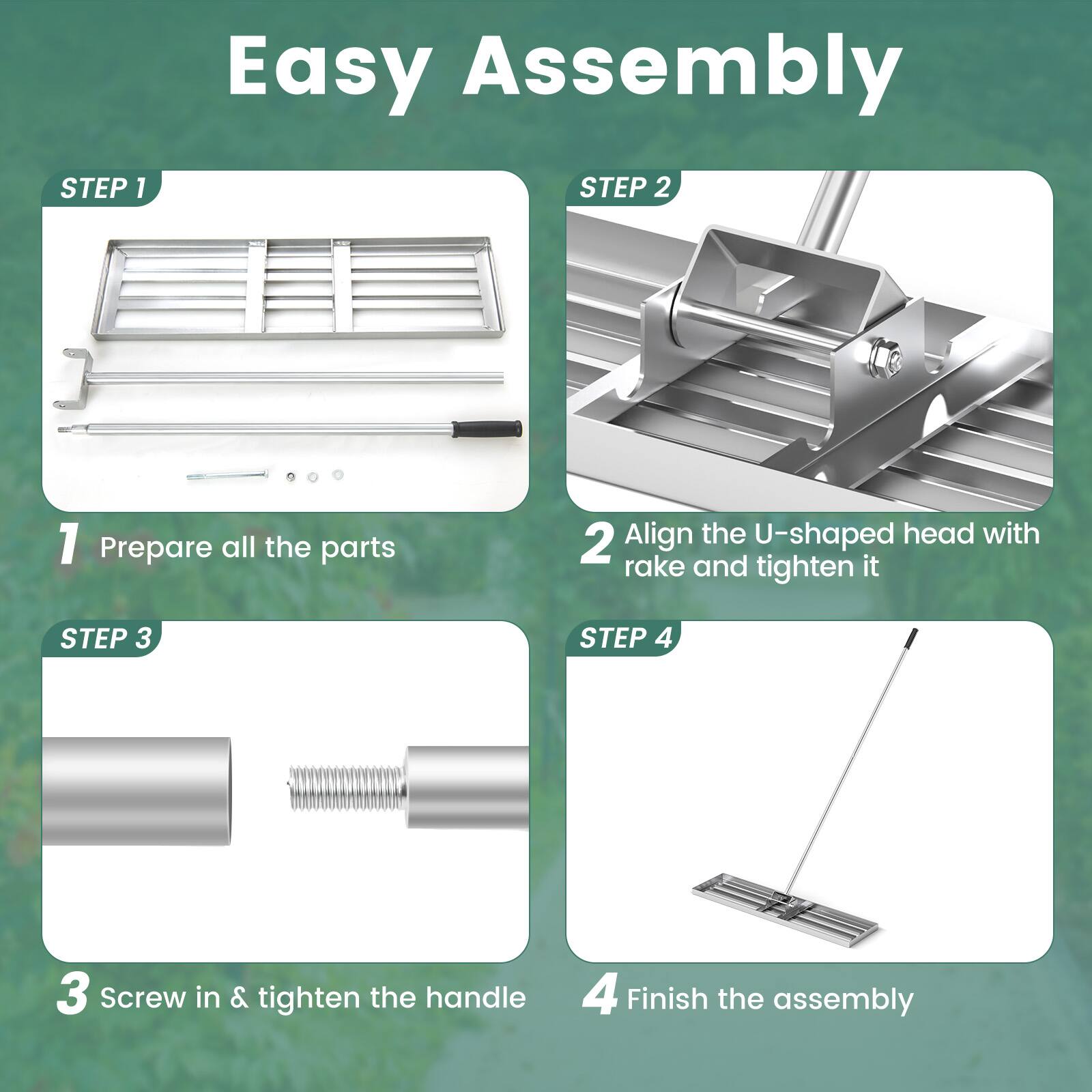 Easy Assembly

STEP 1

1 Prepare all the parts

STEP 2

2 Align the U-shaped head with rake and tighten it

STEP 3

3 Screw in & tighten the handle

STEP 4

4 Finish the assembly