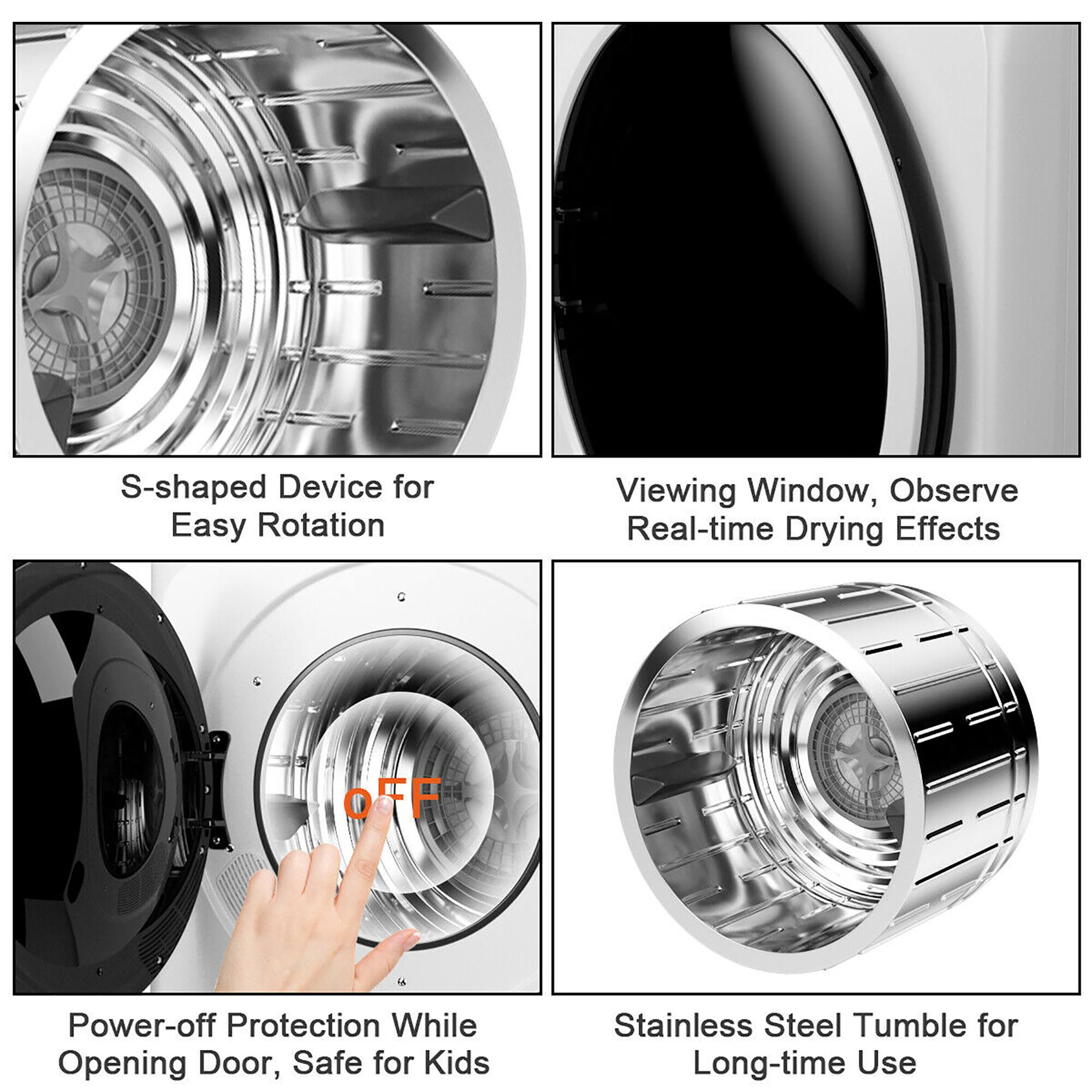 S-shaped Device for Easy Rotation

Viewing Window, Observe Real-time Drying Effects

oFF

Power-off Protection While Opening Door, Safe for Kids

Stainless Steel Tumble for Long-time Use