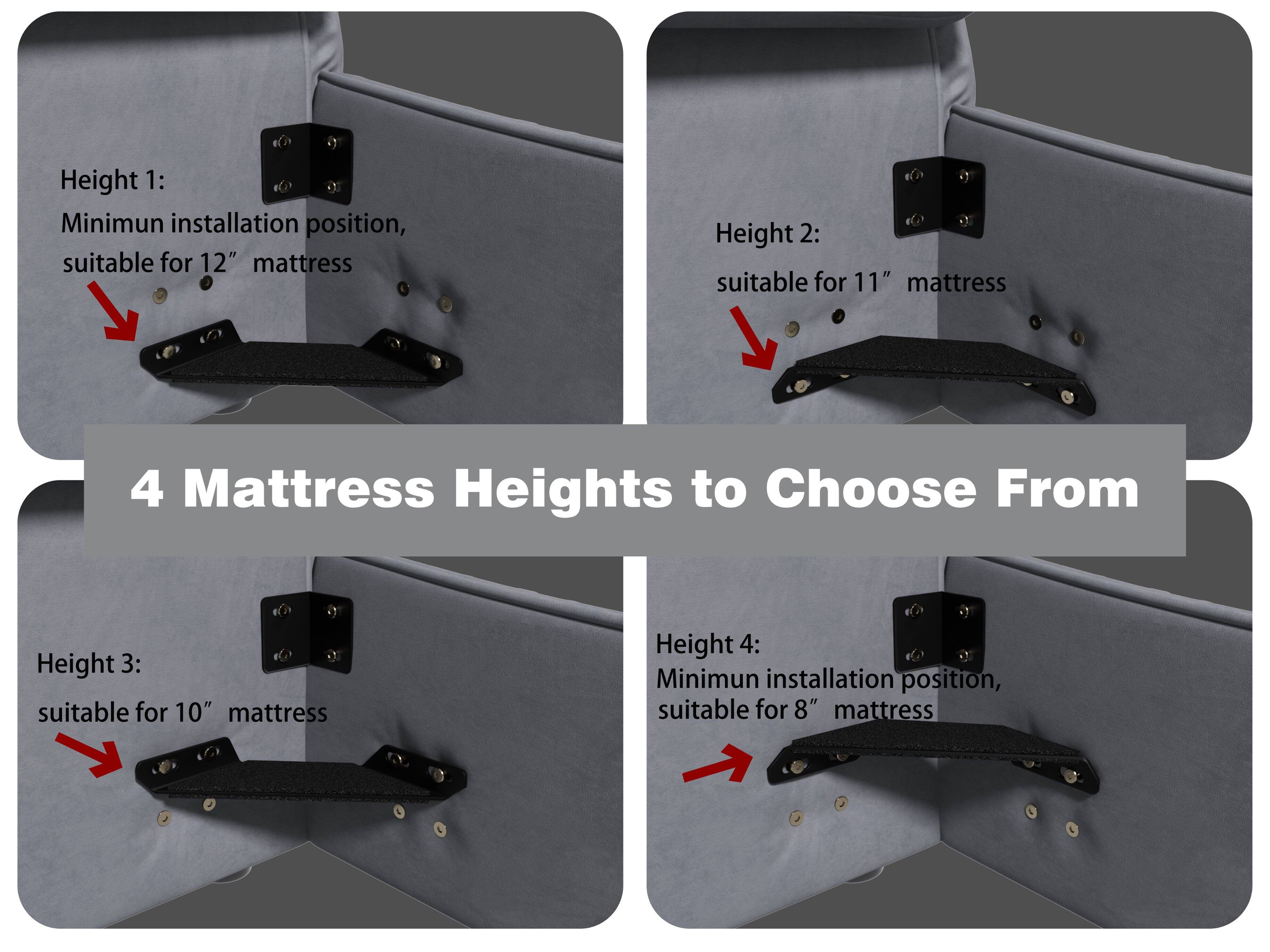 Height 1:
Minimun installation position,
suitable for 12″ mattress

Height 2:
suitable for 11″ mattress

4 Mattress Heights to Choose From

Height 3:
suitable for 10″ mattress

Height 4:
Minimun installation position,
suitable for 8″ mattress