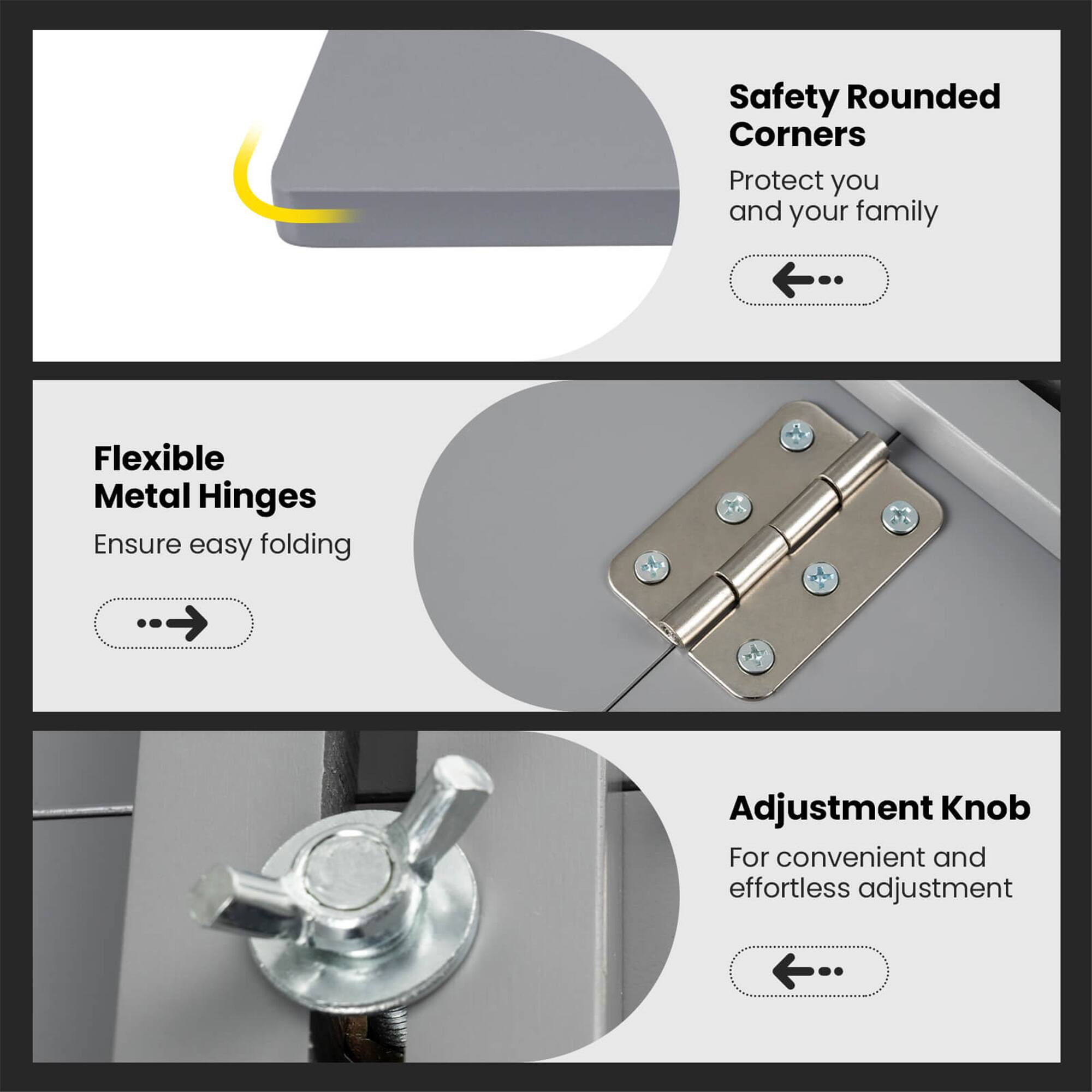 Safety Rounded Corners

Protect you and your family

Flexible Metal Hinges

Ensure easy folding

Adjustment Knob

For convenient and effortless adjustment