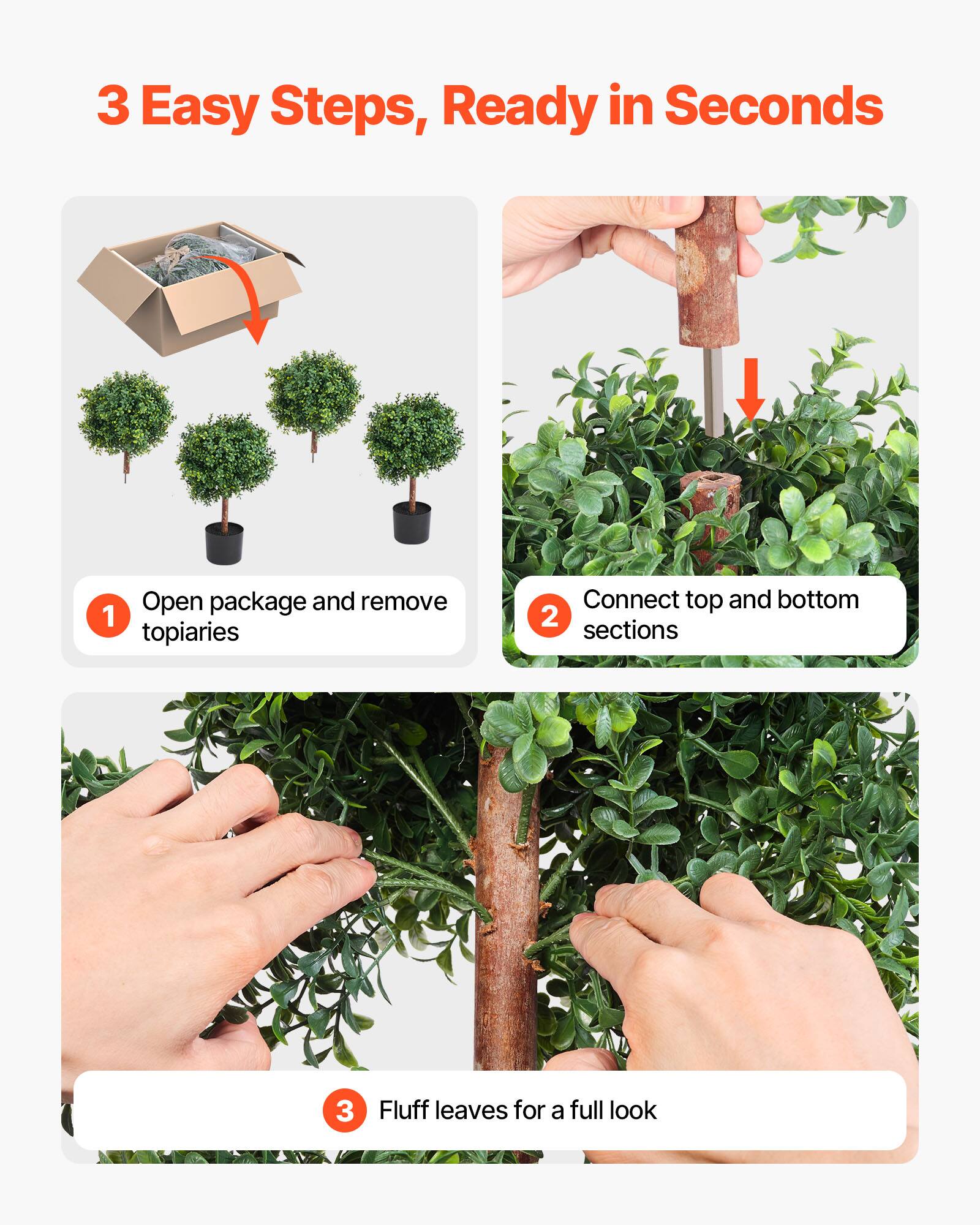 3 Easy Steps, Ready in Seconds

1 Open package and remove topiaries

2 Connect top and bottom sections

3 Fluff leaves for a full look