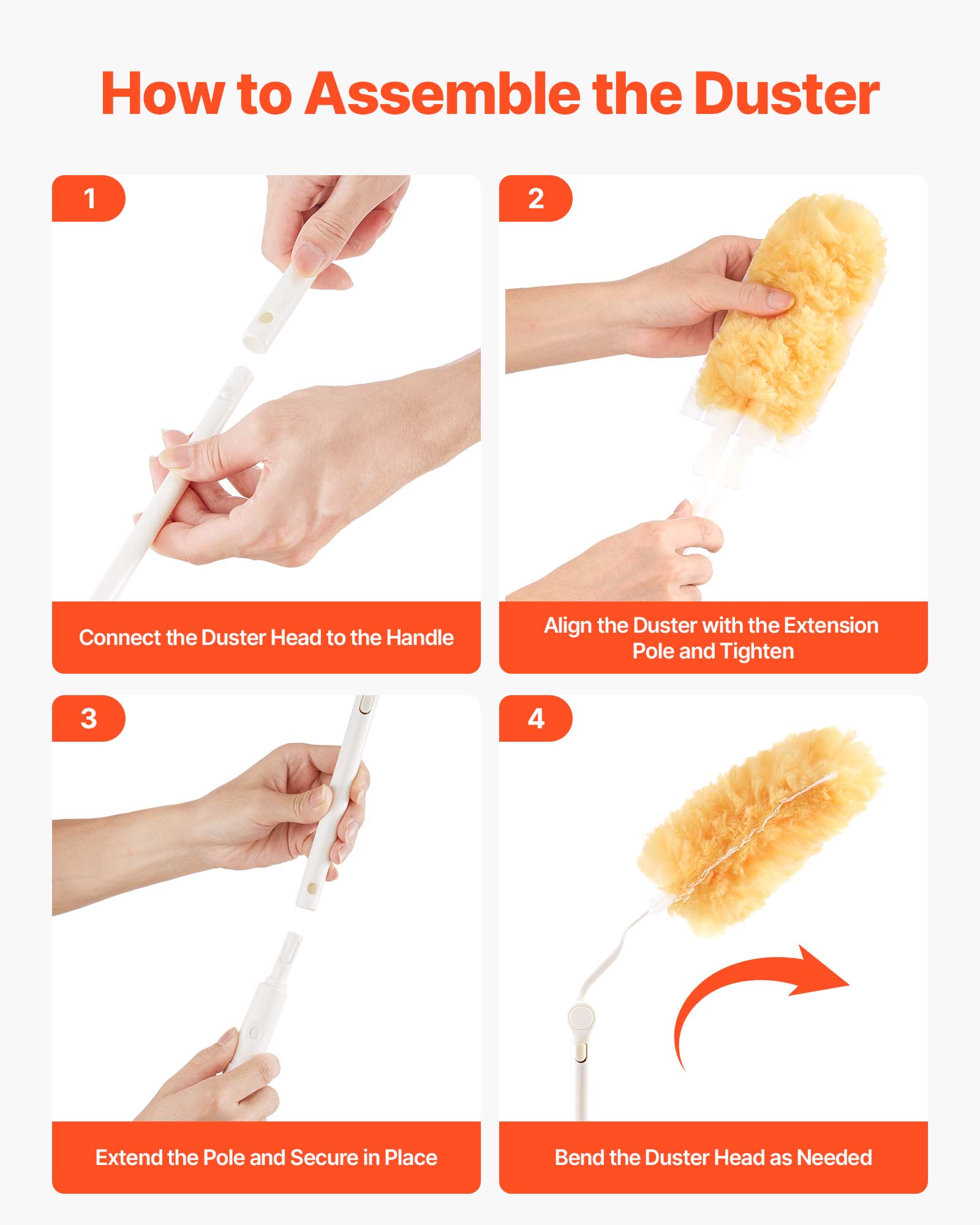 How to Assemble the Duster

1

Connect the Duster Head to the Handle

2

Align the Duster with the Extension Pole and Tighten

3

Extend the Pole and Secure in Place

4

Bend the Duster Head as Needed