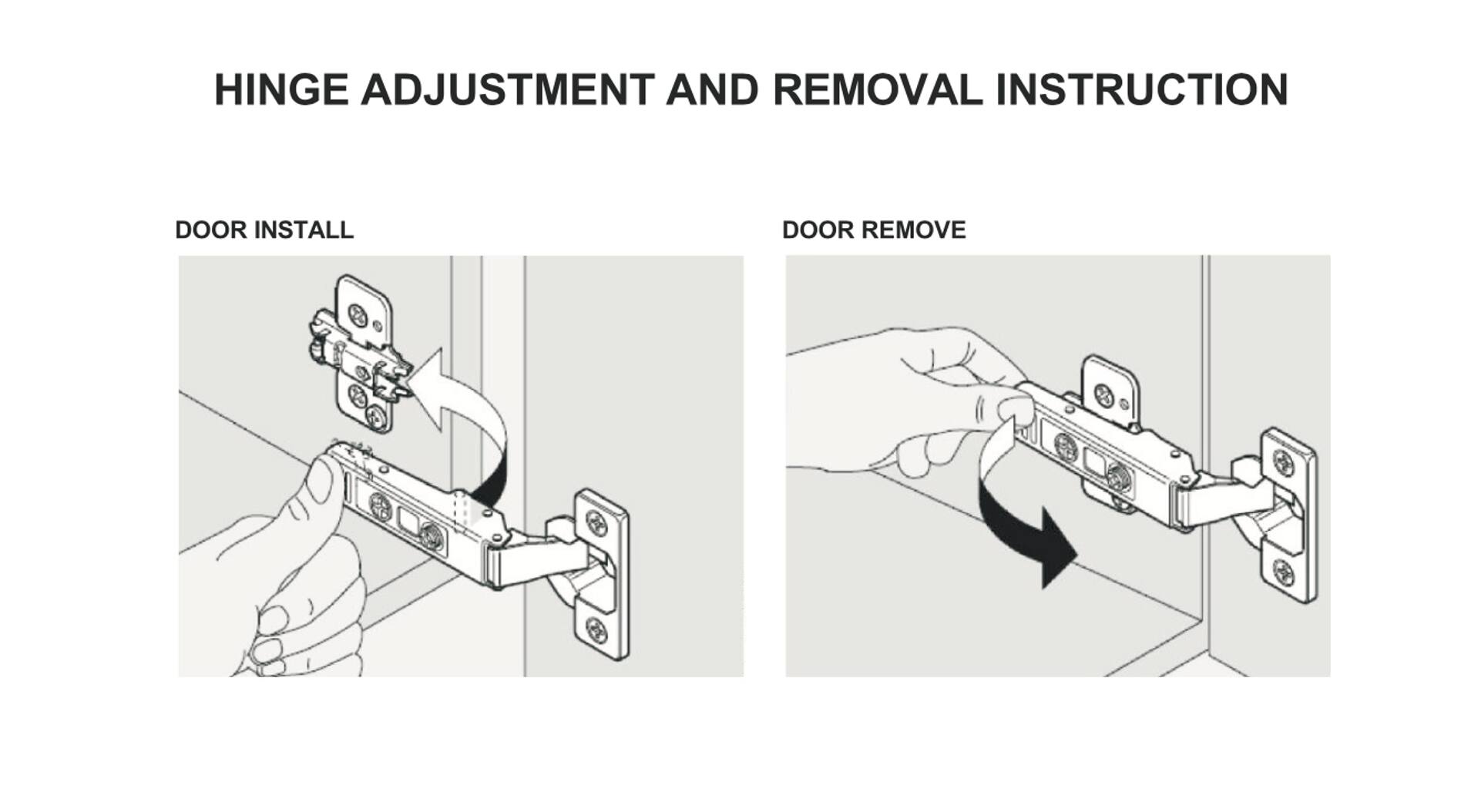 HINGE ADJUSTMENT AND REMOVAL INSTRUCTION

DOOR INSTALL

DOOR REMOVE