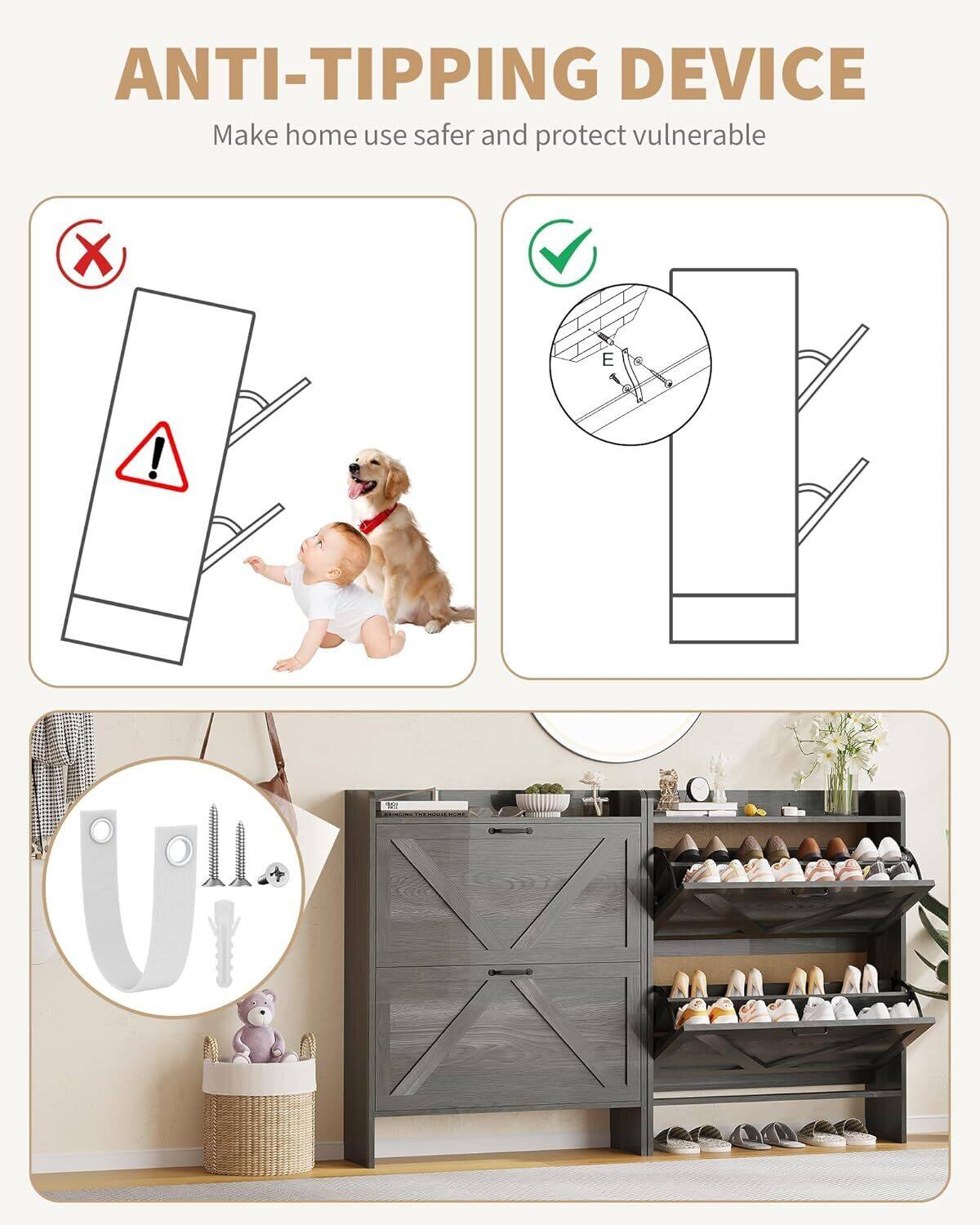 ANTI-TIPPING DEVICE

Make home use safer and protect vulnerable

E

BRINGING THE HOUSE HOME