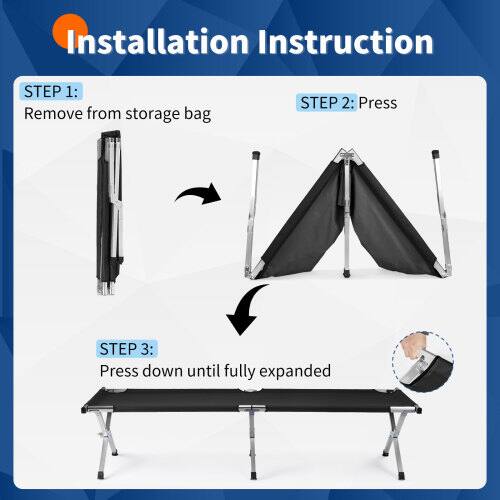 Installation Instruction

STEP 1:
Remove from storage bag

STEP 2: Press

STEP 3:
Press down until fully expanded