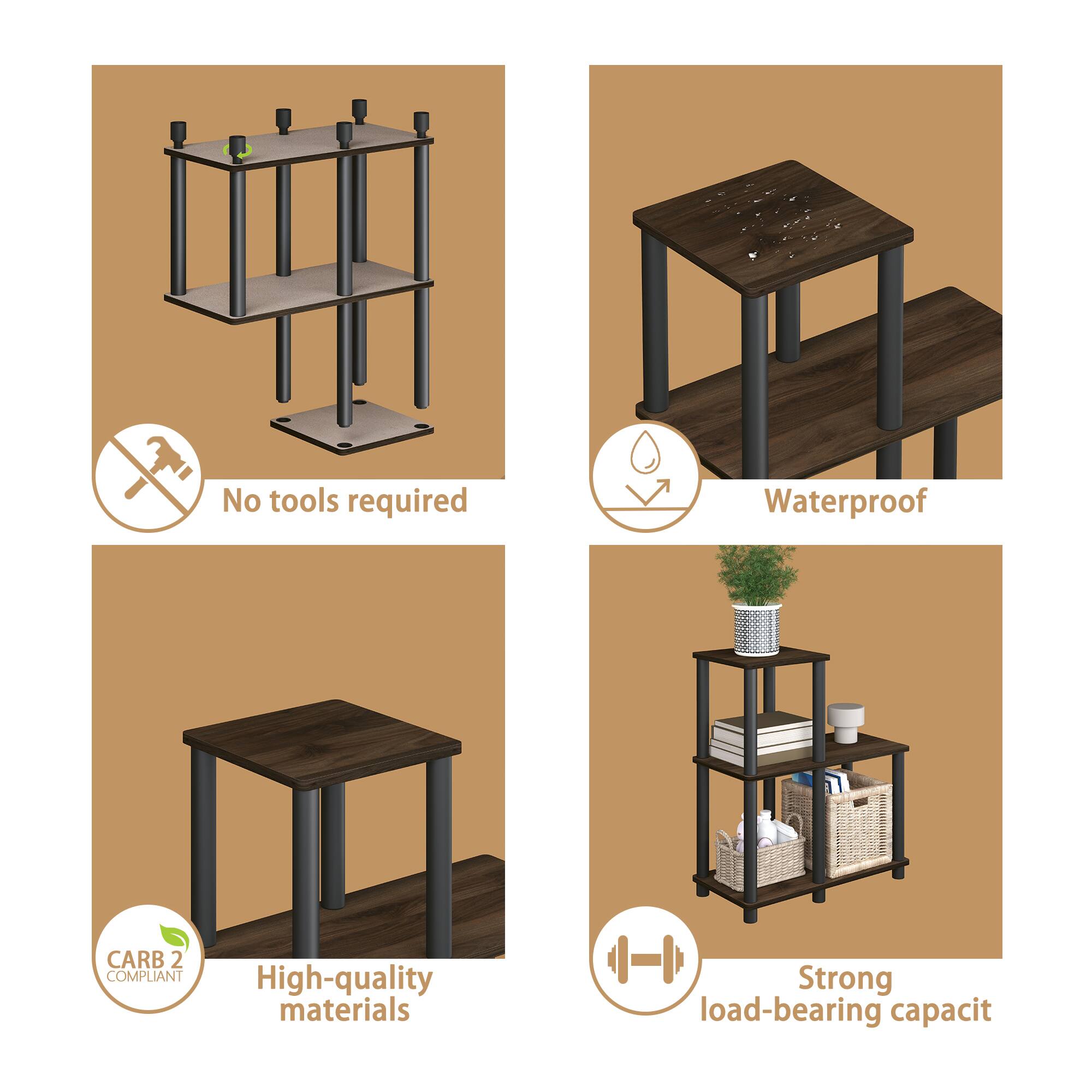 No tools required

Waterproof

CARB 2 COMPLIANT

High-quality materials

Strong load-bearing capacit