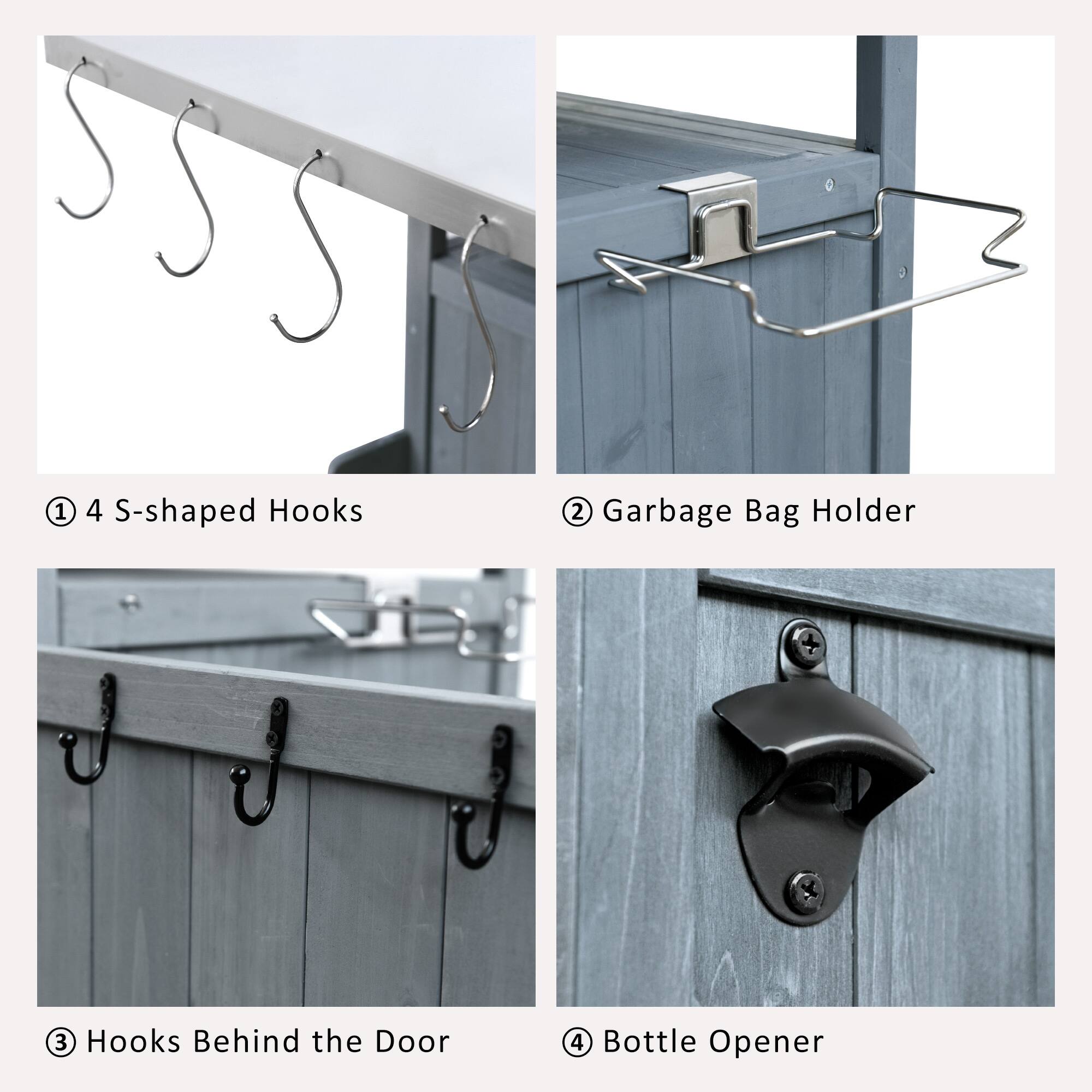 ① 4 S-shaped Hooks

② Garbage Bag Holder

③ Hooks Behind the Door

④ Bottle Opener