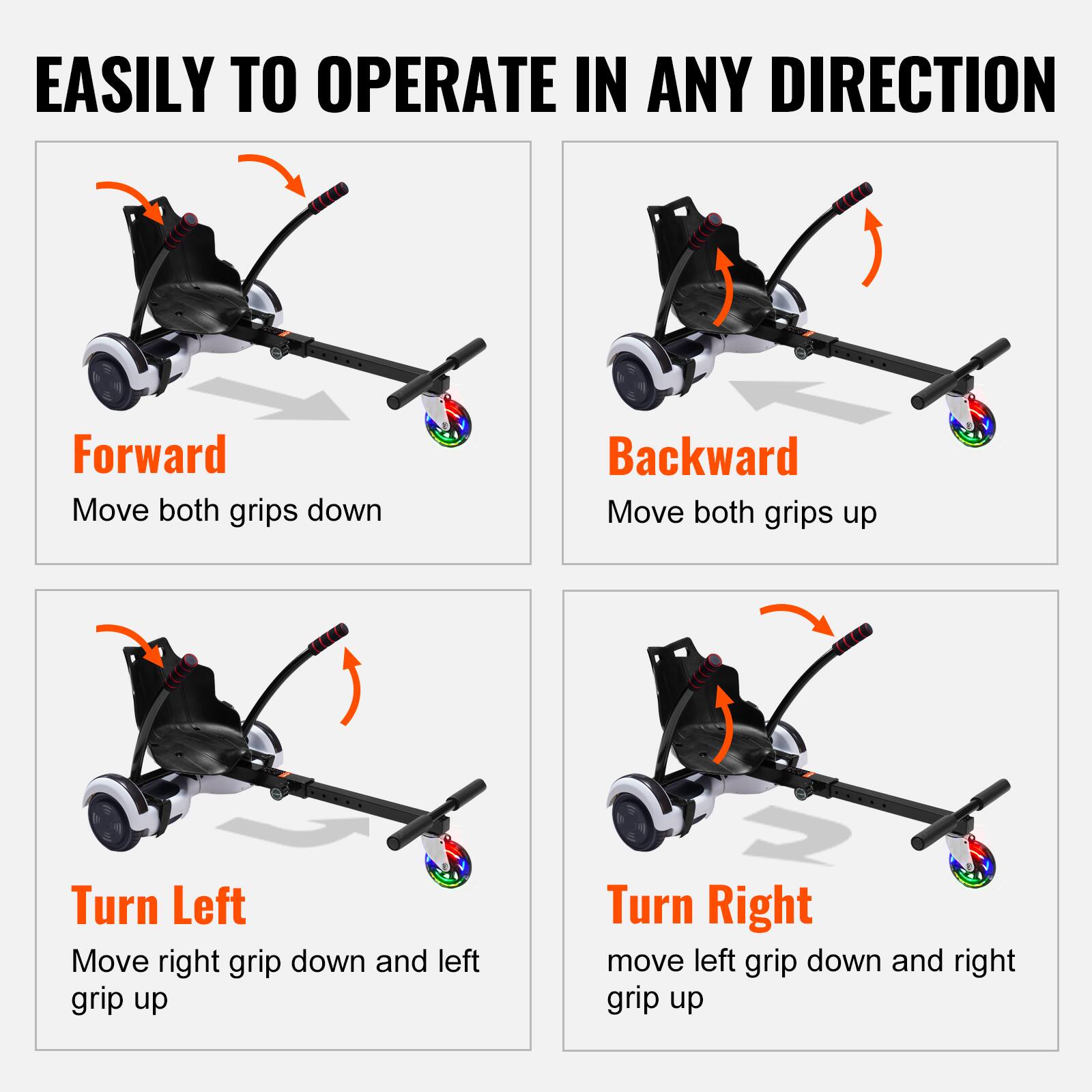 EASILY TO OPERATE IN ANY DIRECTION

Forward
Move both grips down

Backward
Move both grips up

Turn Left
Move right grip down and left grip up

Turn Right
move left grip down and right grip up