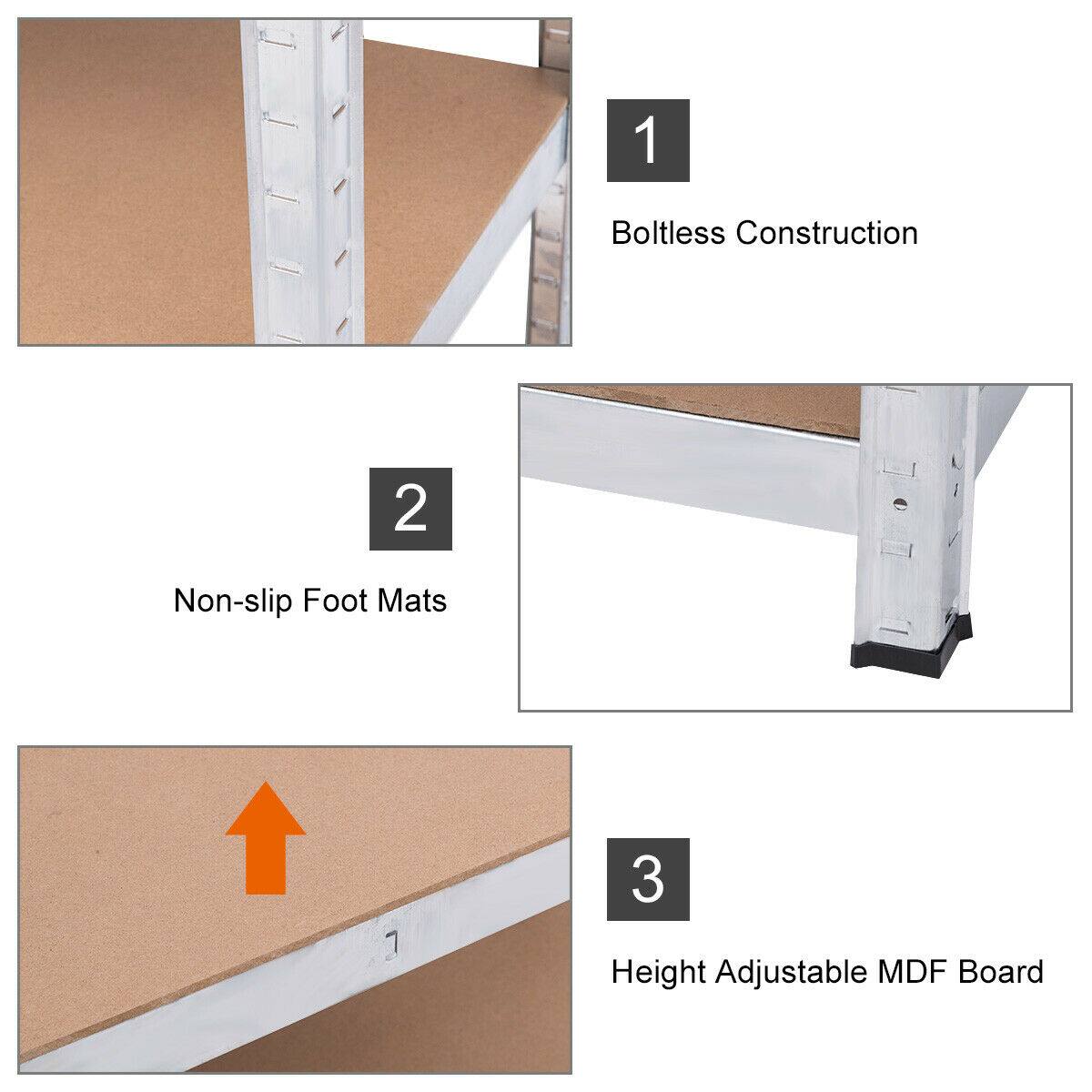 1

Boltless Construction

2

Non-slip Foot Mats

3

Height Adjustable MDF Board