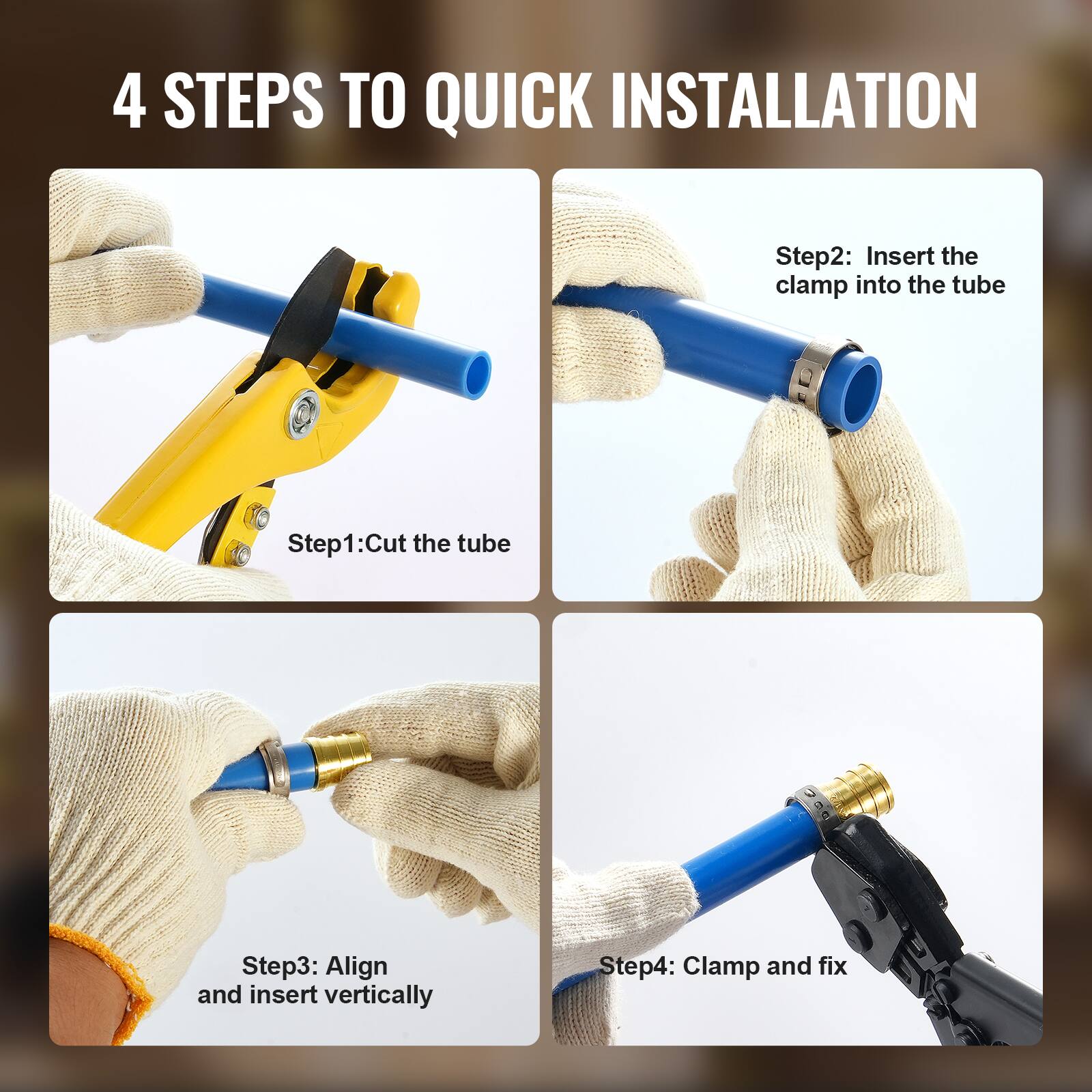 4 STEPS TO QUICK INSTALLATION

Step1:Cut the tube

Step2: Insert the clamp into the tube

Step3: Align and insert vertically

Step4: Clamp and fix