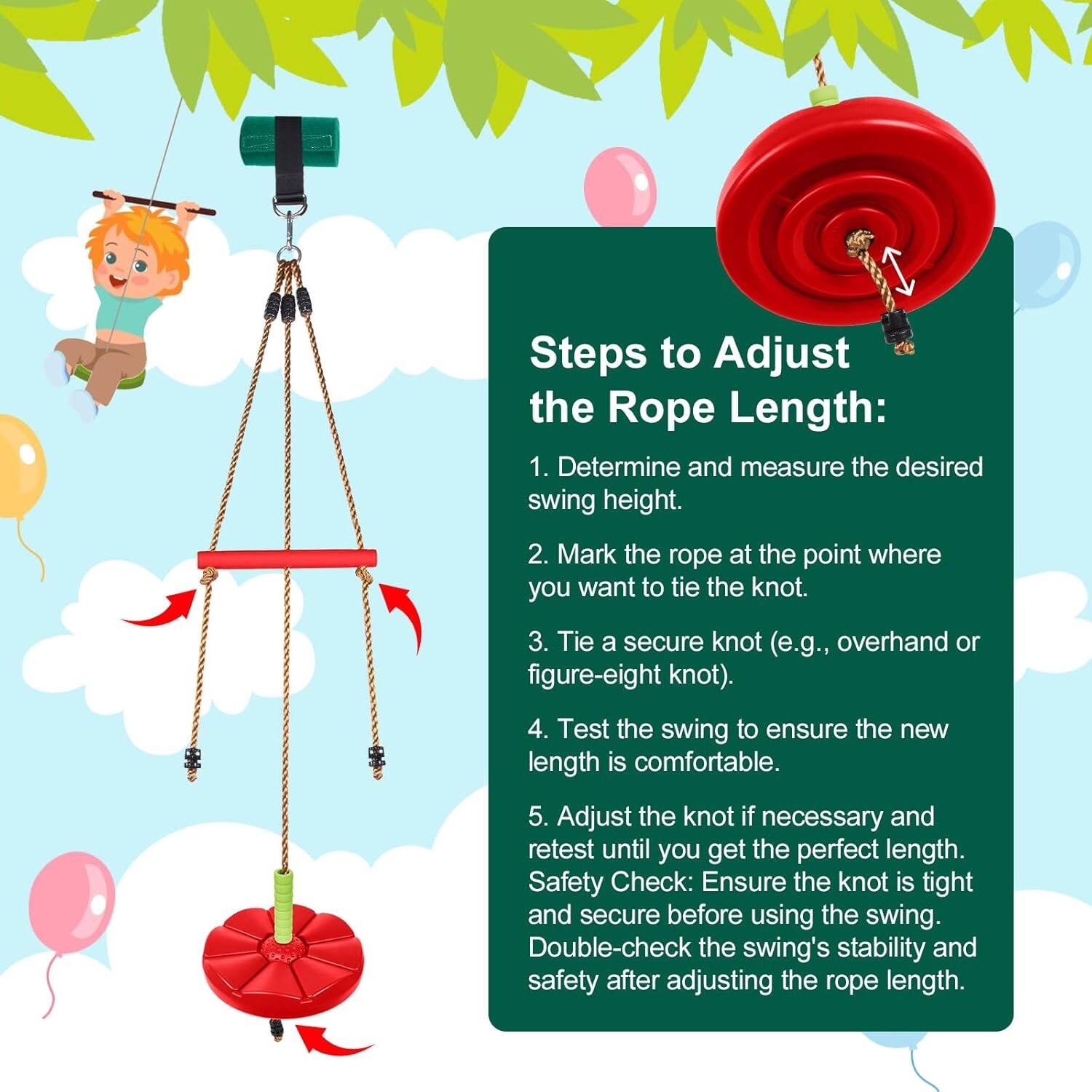 Steps to Adjust the Rope Length:

1. Determine and measure the desired swing height.

2. Mark the rope at the point where you want to tie the knot.

3. Tie a secure knot (e.g., overhand or figure-eight knot).

4. Test the swing to ensure the new length is comfortable.

5. Adjust the knot if necessary and retest until you get the perfect length. Safety Check: Ensure the knot is tight and secure before using the swing. Double-check the swing's stability and safety after adjusting the rope length.