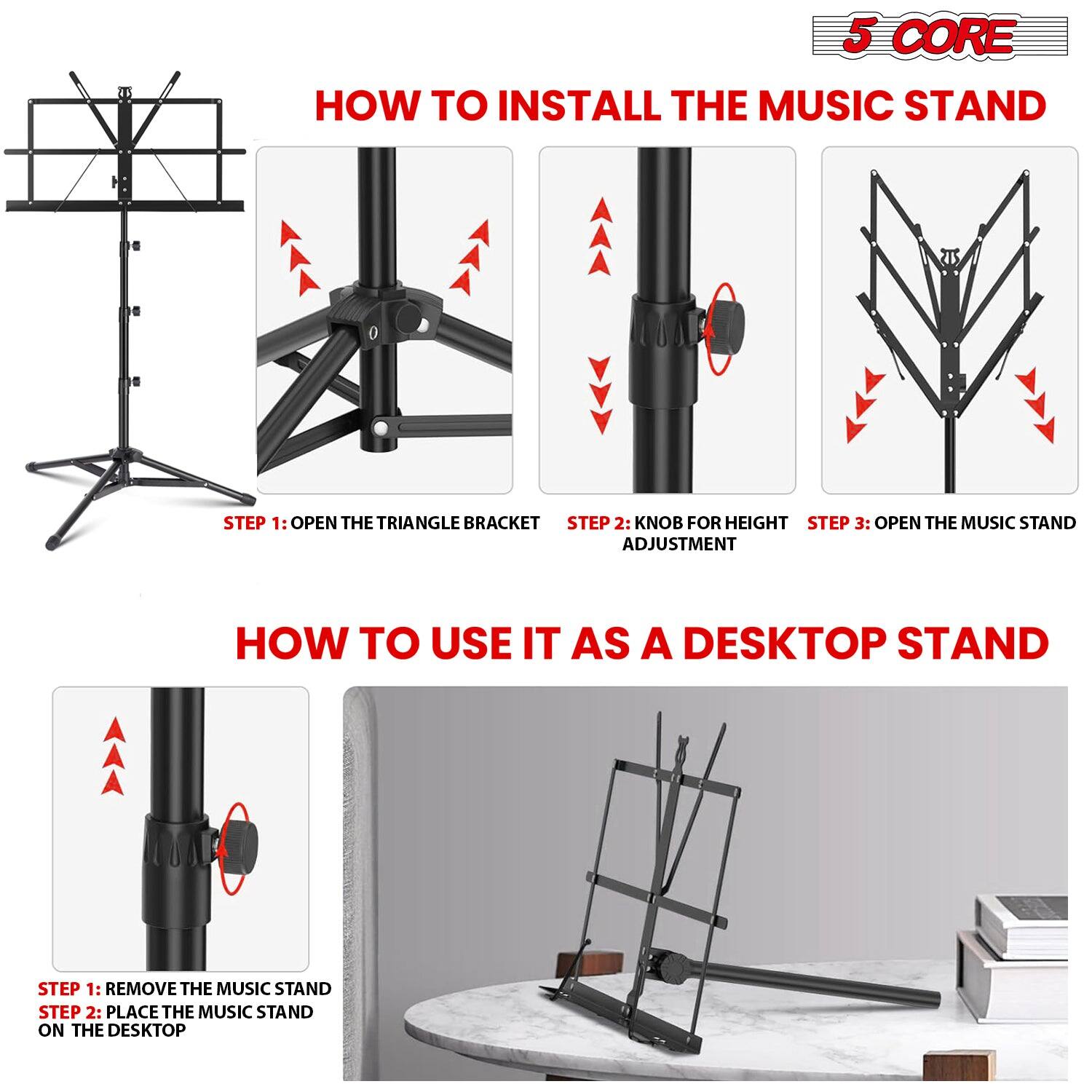 5 CORE

HOW TO INSTALL THE MUSIC STAND

STEP 1: OPEN THE TRIANGLE BRACKET

STEP 2: KNOB FOR HEIGHT ADJUSTMENT

STEP 3: OPEN THE MUSIC STAND

HOW TO USE IT AS A DESKTOP STAND

STEP 1: REMOVE THE MUSIC STAND
STEP 2: PLACE THE MUSIC STAND ON THE DESKTOP