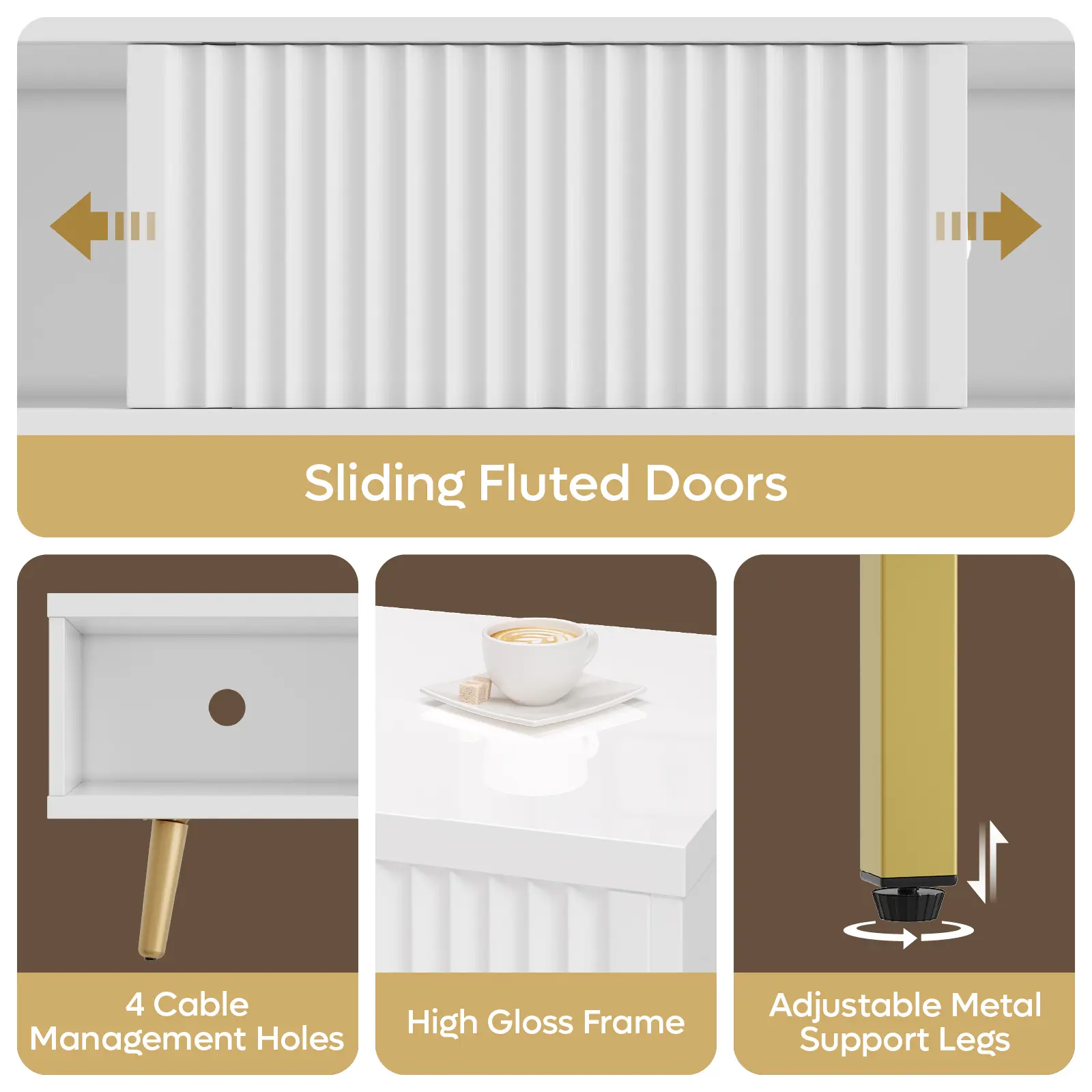 Sliding Fluted Doors

4 Cable Management Holes

High Gloss Frame

Adjustable Metal Support Legs