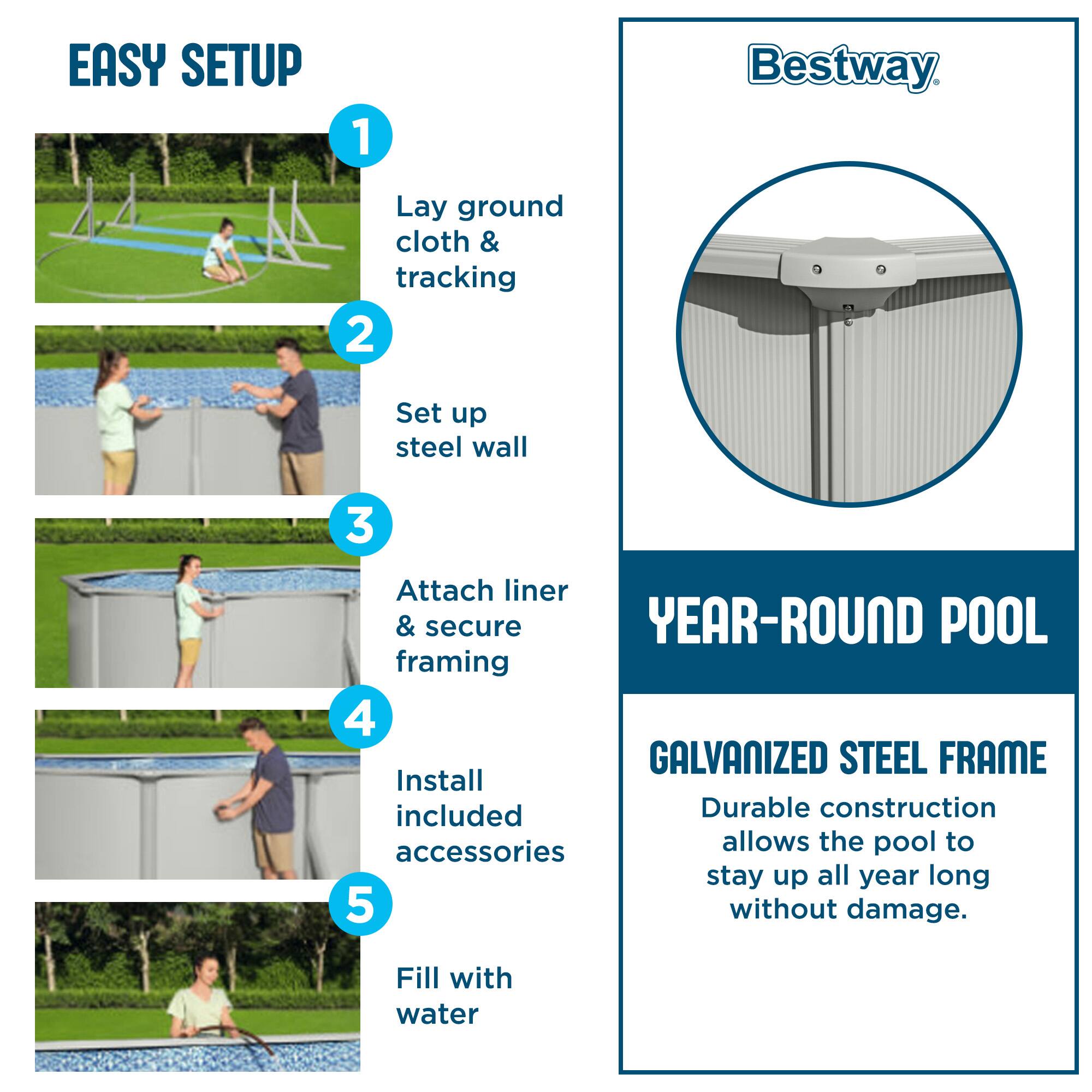 EASY SETUP

1
Lay ground cloth & tracking

2
Set up steel wall

3
Attach liner & secure framing

4
Install included accessories

5
Fill with water

Bestway®

YEAR-ROUND POOL

GALVANIZED STEEL FRAME

Durable construction allows the pool to stay up all year long without damage.