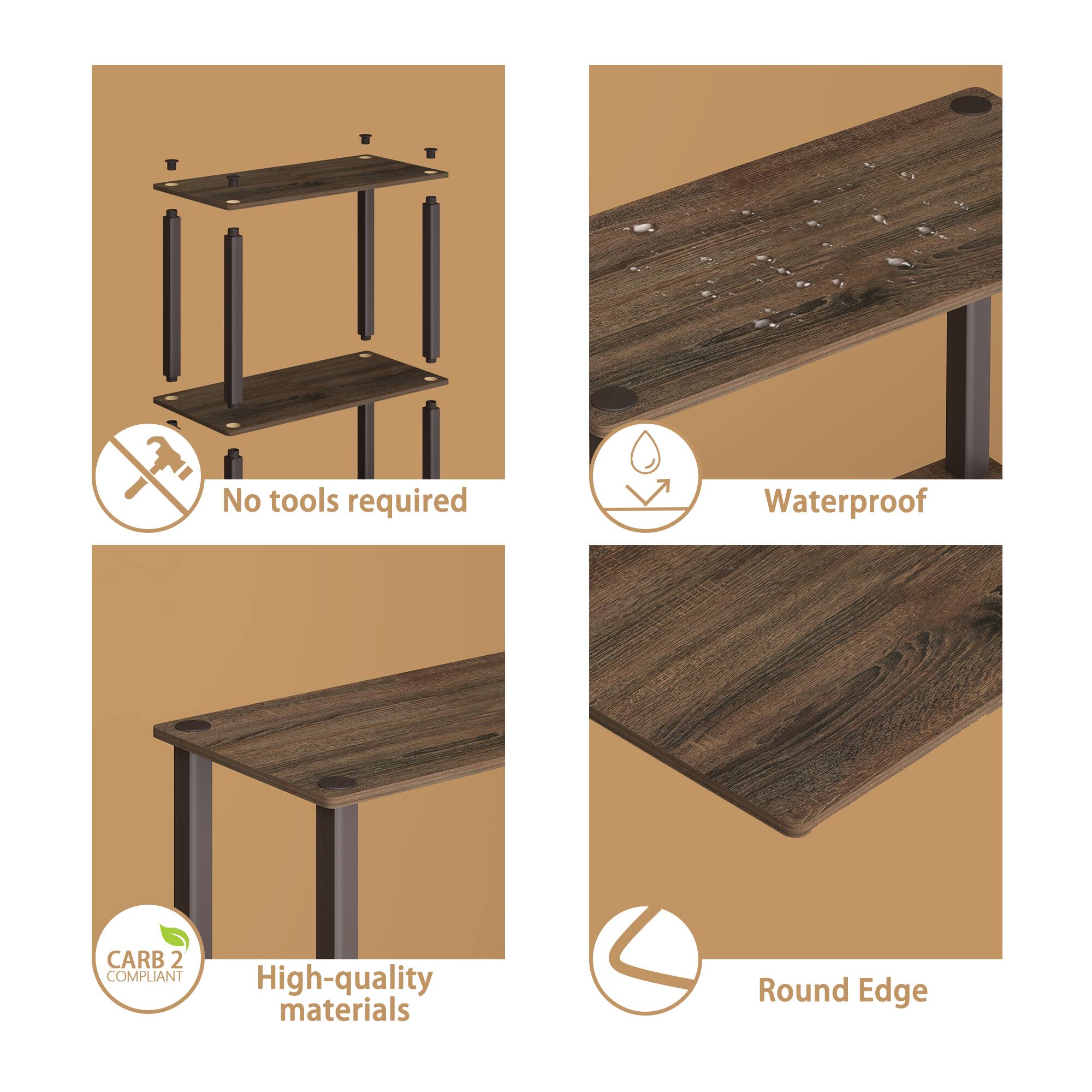 No tools required

Waterproof

CARB 2 COMPLIANT

High-quality materials

Round Edge