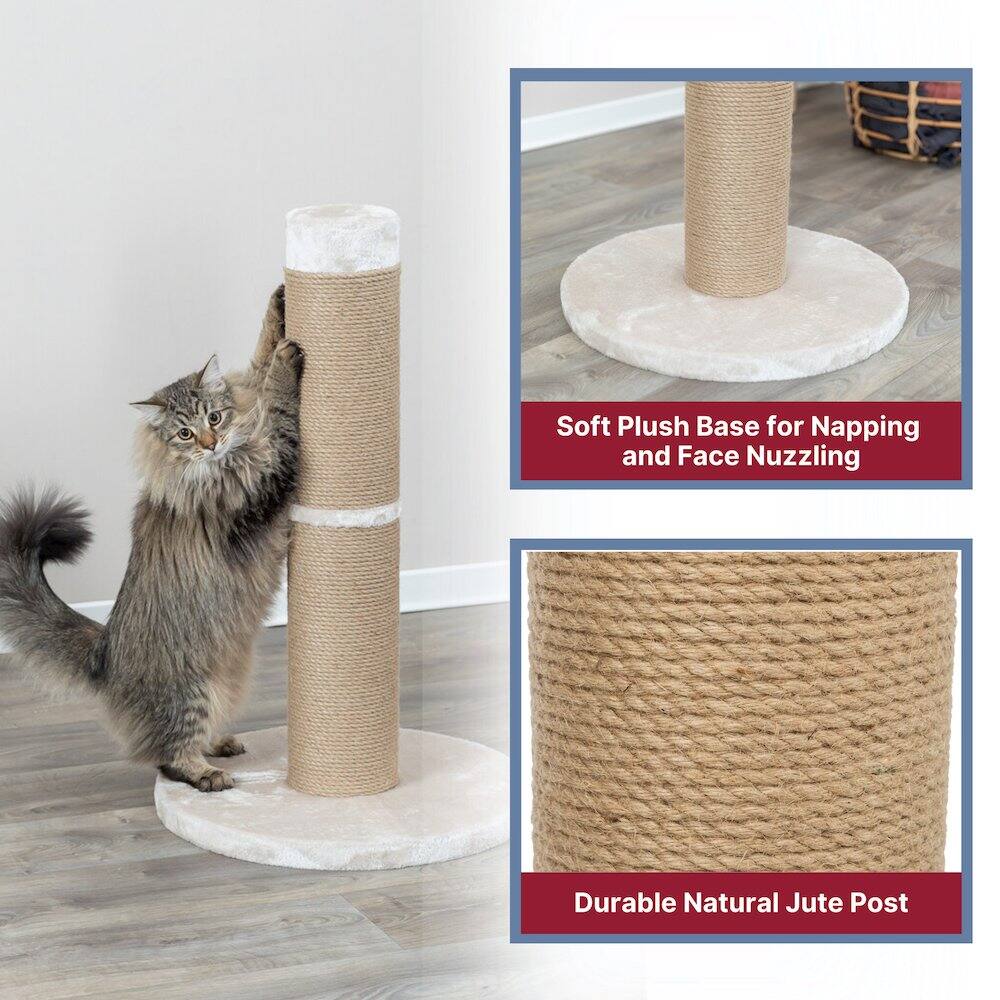 Soft Plush Base for Napping and Face Nuzzling

Durable Natural Jute Post