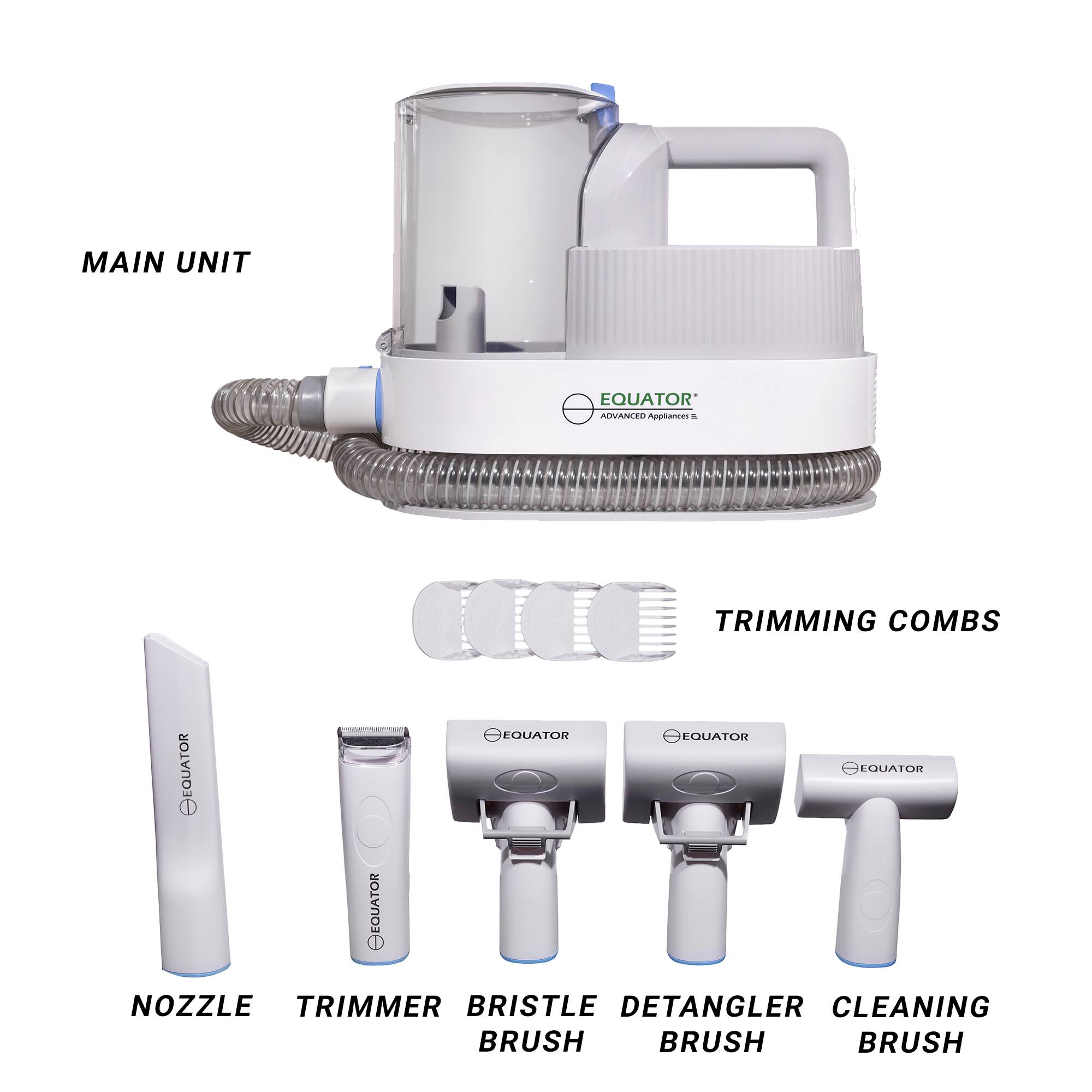 MAIN UNIT

EQUATOR®
ADVANCED Appliances

TRIMMING COMBS

EQUATOR

EQUATOR

EQUATOR

EQUATOR

EQUATOR

NOZZLE

TRIMMER

BRISTLE BRUSH

DETANGLER BRUSH

CLEANING BRUSH