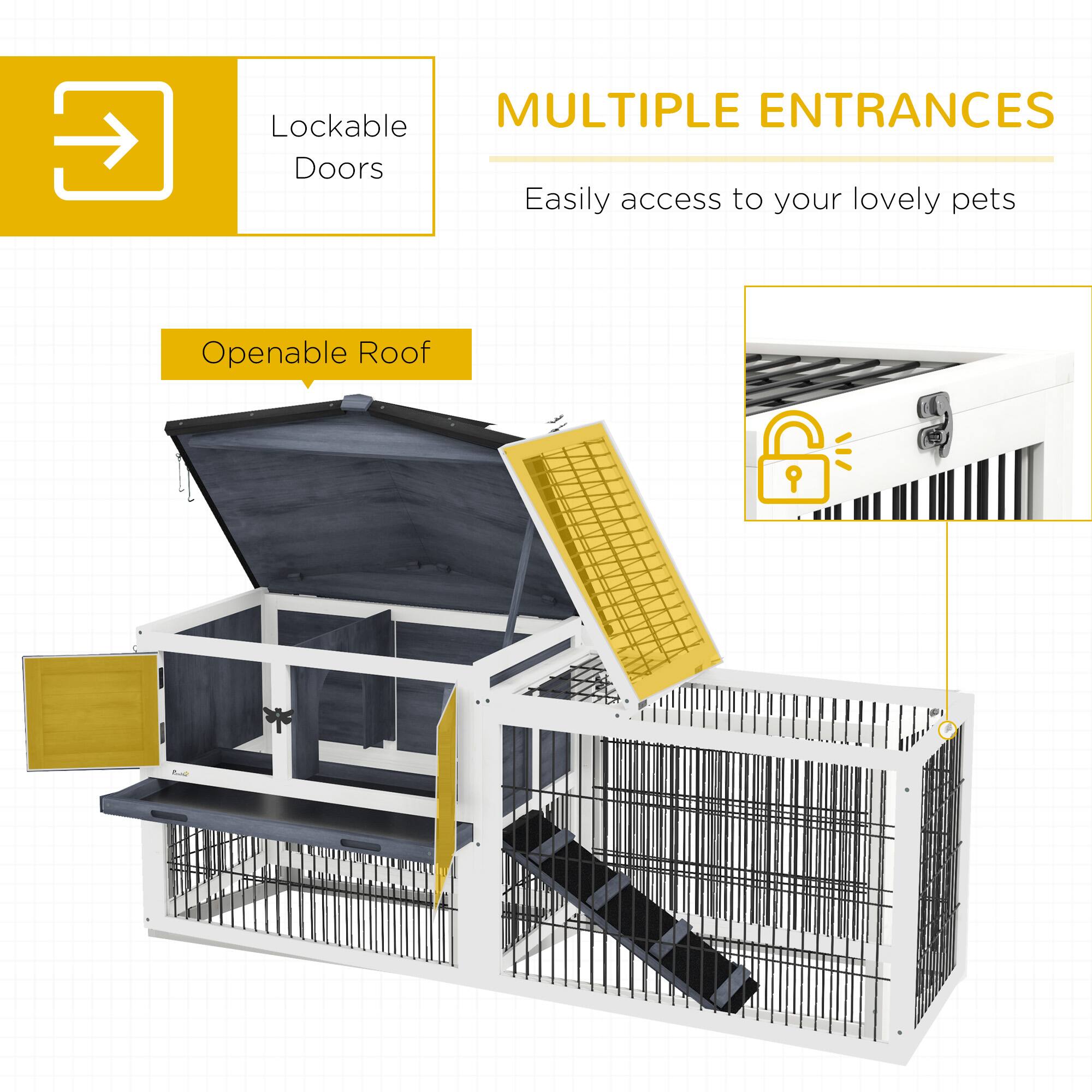 Lockable Doors

MULTIPLE ENTRANCES

Easily access to your lovely pets

Openable Roof

PawHut