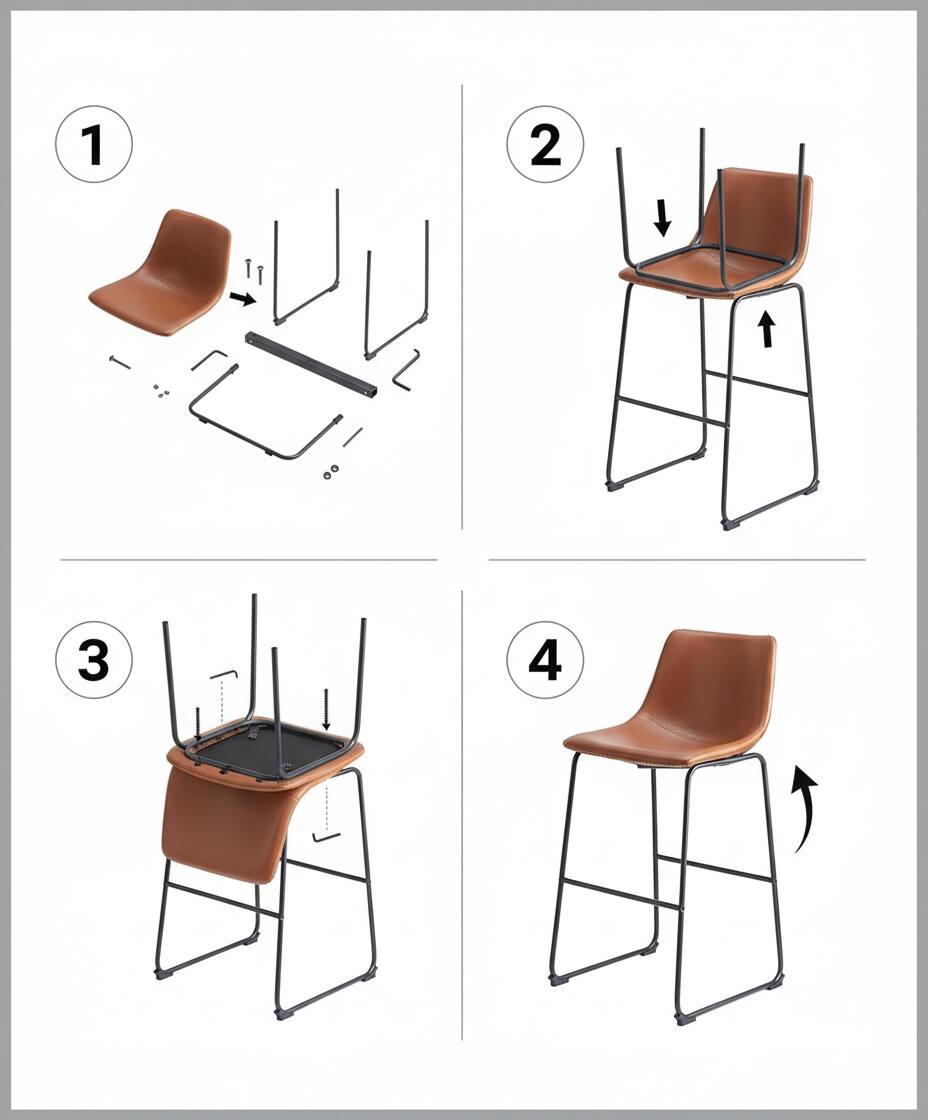 1

2

3

4