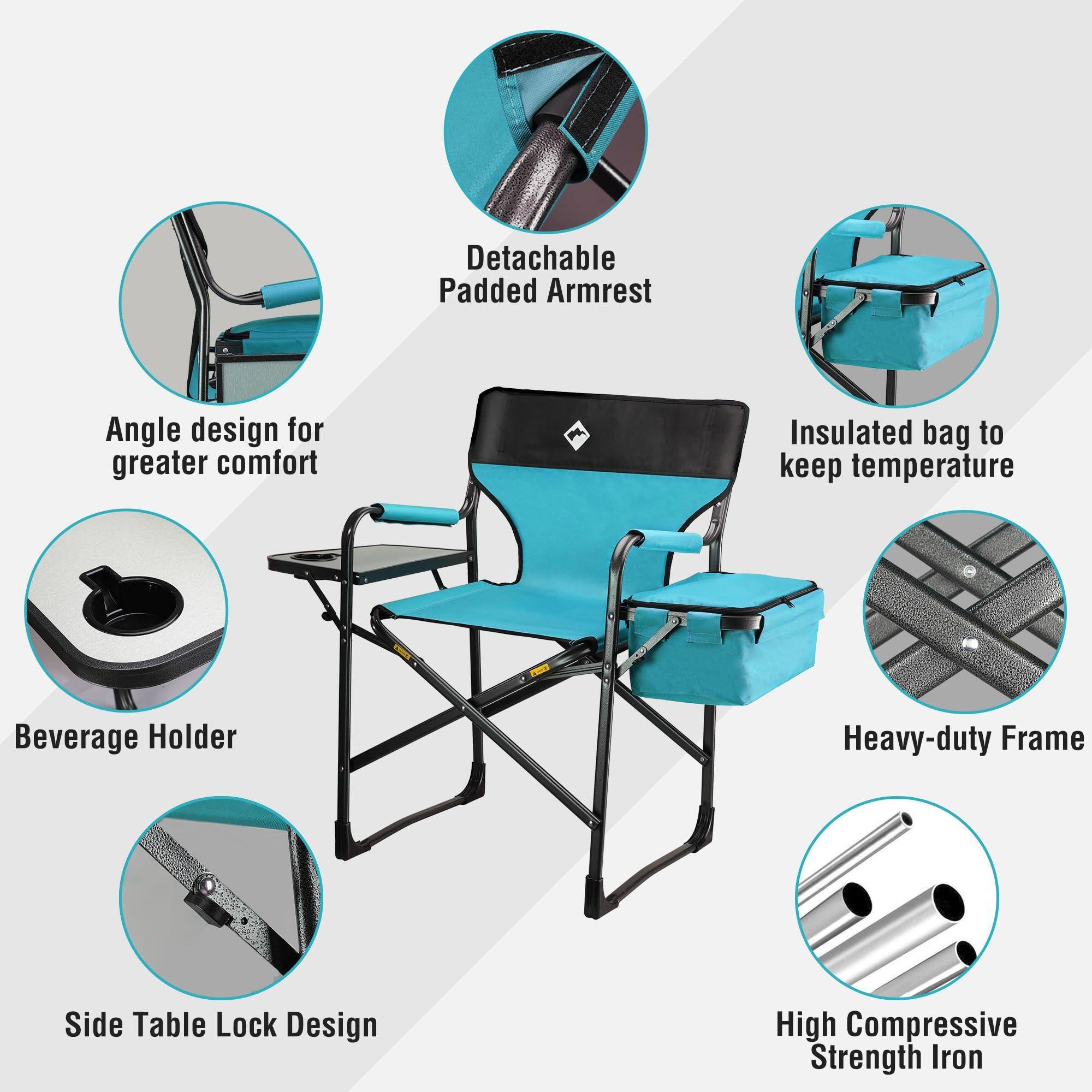 Detachable Padded Armrest

Angle design for greater comfort

Insulated bag to keep temperature

Beverage Holder

Heavy-duty Frame

Side Table Lock Design

High Compressive Strength Iron