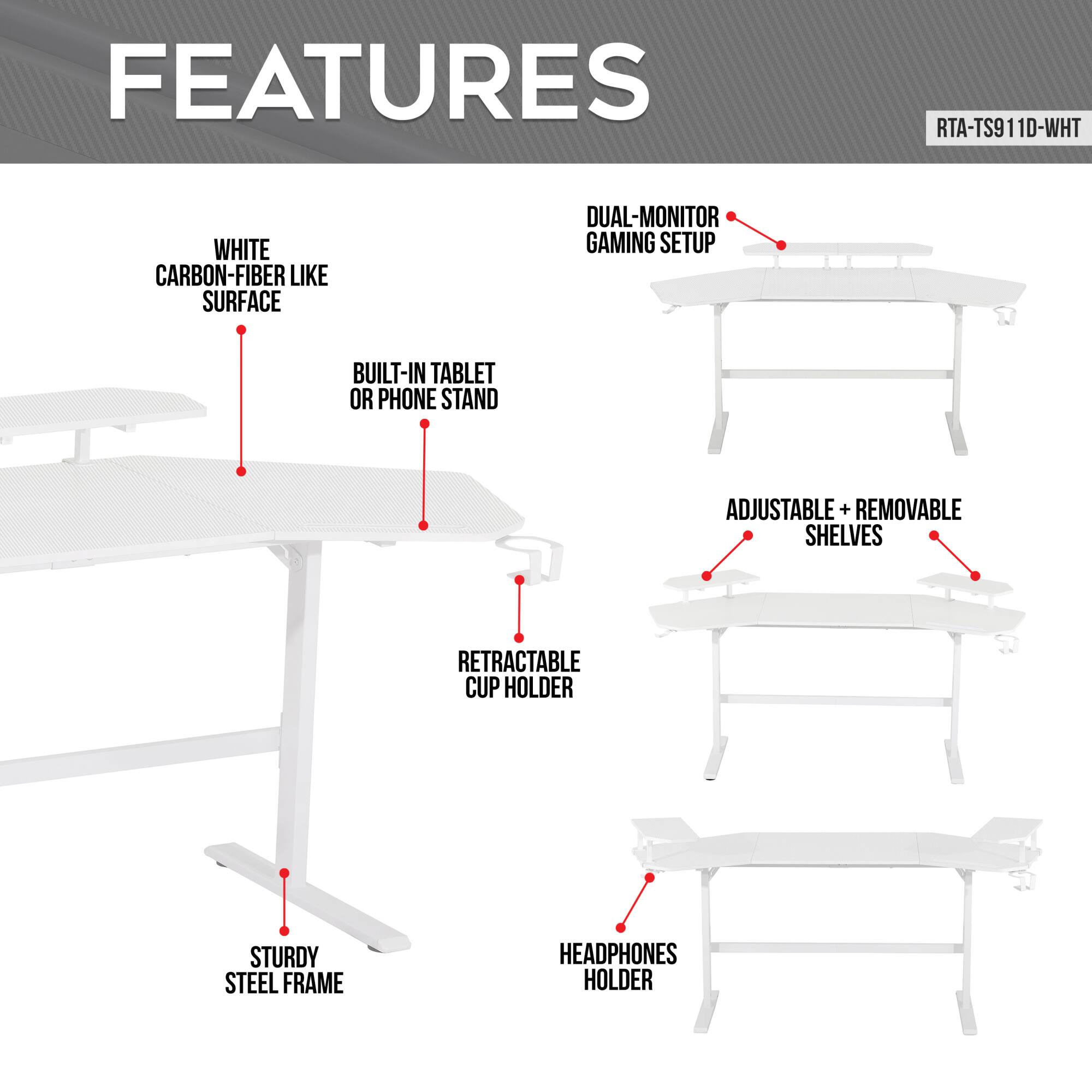 FEATURES

RTA-TS911D-WHT

WHITE CARBON-FIBER LIKE SURFACE

BUILT-IN TABLET OR PHONE STAND

RETRACTABLE CUP HOLDER

STURDY STEEL FRAME

DUAL-MONITOR GAMING SETUP

ADJUSTABLE + REMOVABLE SHELVES

HEADPHONES HOLDER