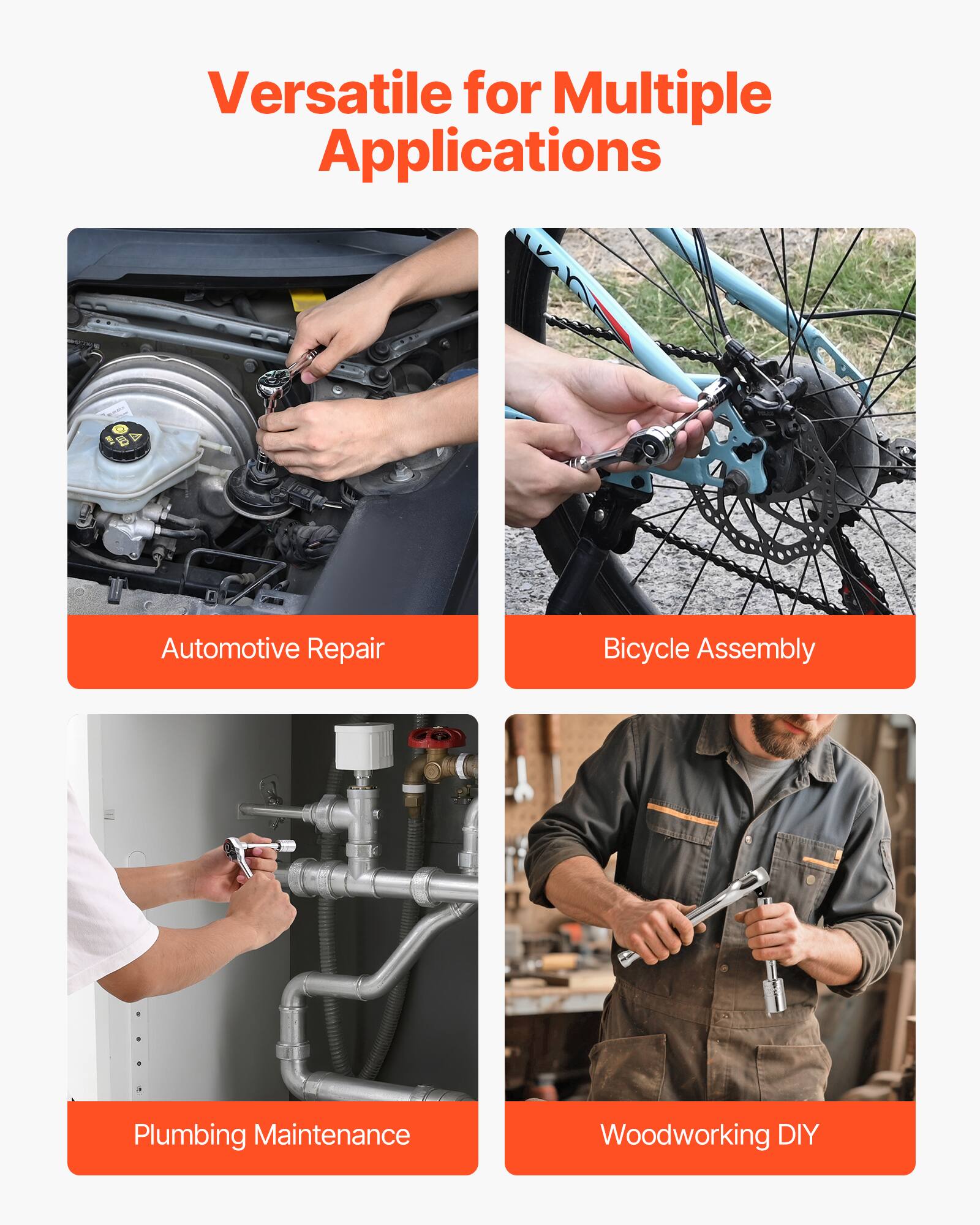 Versatile for Multiple Applications

Automotive Repair

Bicycle Assembly

Plumbing Maintenance

Woodworking DIY