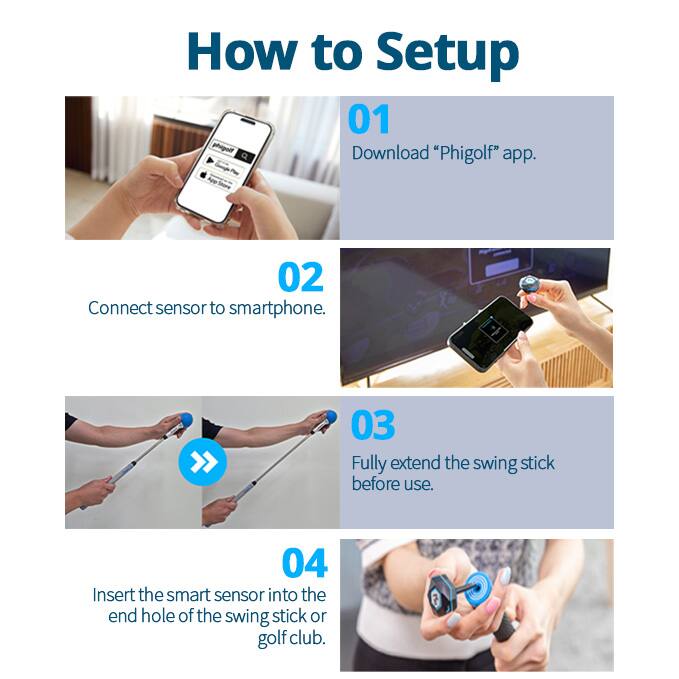 How to Setup

phigolf

Google Play

App Store

01
Download "Phigolf" app.

02
Connect sensor to smartphone.

03
Fully extend the swing stick before use.

04
Insert the smart sensor into the end hole of the swing stick or golf club.