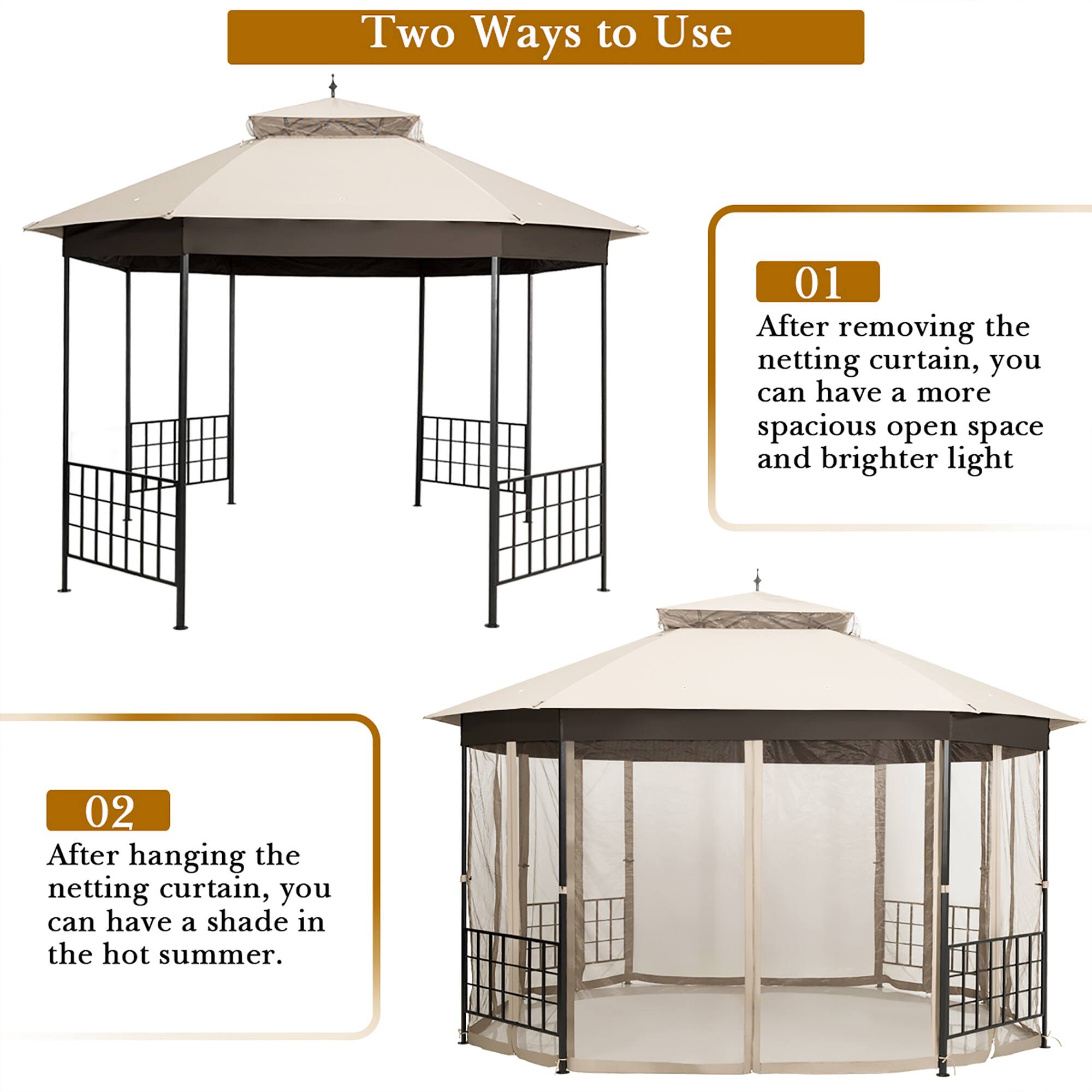 Two Ways to Use

01

After removing the netting curtain, you can have a more spacious open space and brighter light

02

After hanging the netting curtain, you can have a shade in the hot summer.