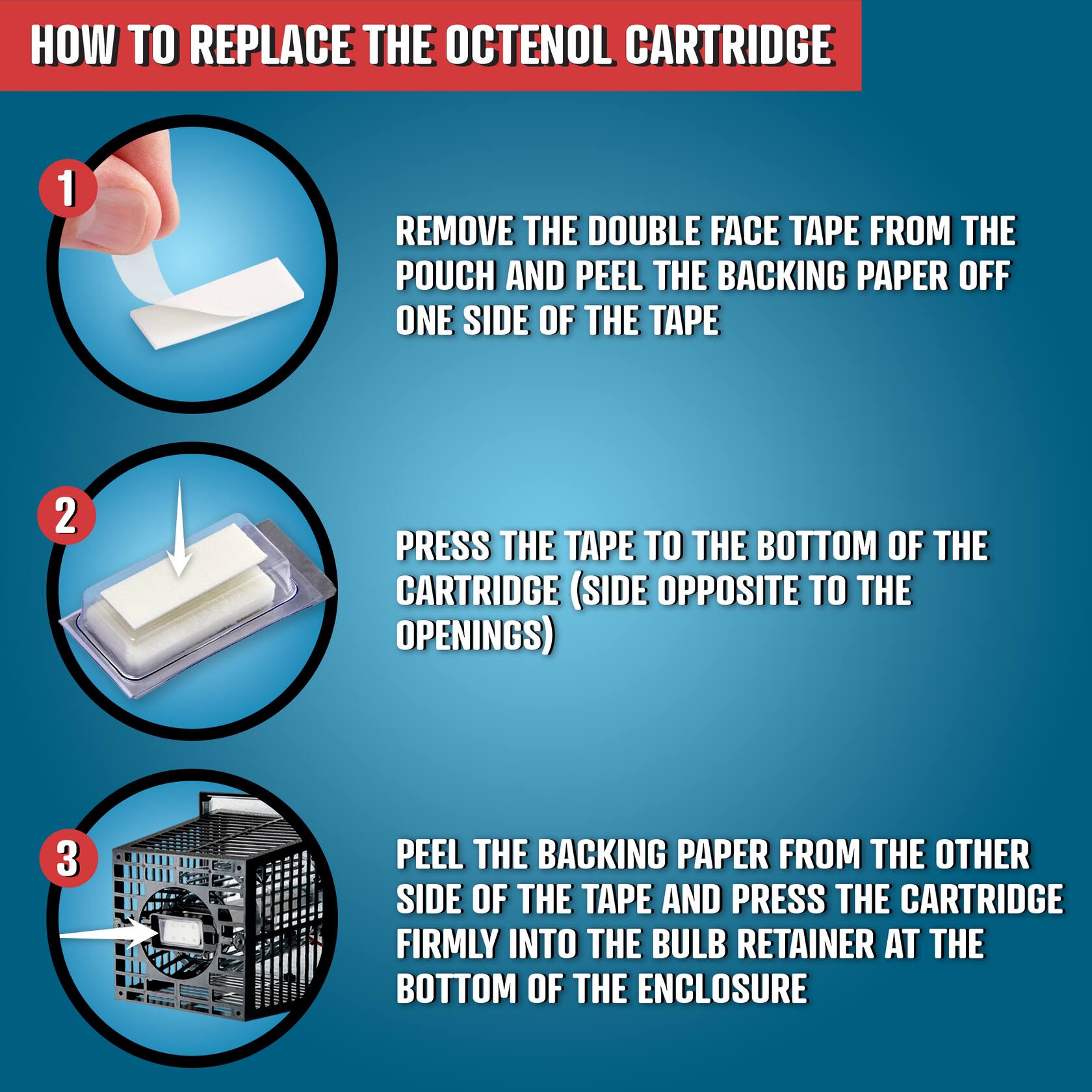 HOW TO REPLACE THE OCTENOL CARTRIDGE

1

REMOVE THE DOUBLE FACE TAPE FROM THE POUCH AND PEEL THE BACKING PAPER OFF ONE SIDE OF THE TAPE

2

PRESS THE TAPE TO THE BOTTOM OF THE CARTRIDGE (SIDE OPPOSITE TO THE OPENINGS)

3

PEEL THE BACKING PAPER FROM THE OTHER SIDE OF THE TAPE AND PRESS THE CARTRIDGE FIRMLY INTO THE BULB RETAINER AT THE BOTTOM OF THE ENCLOSURE